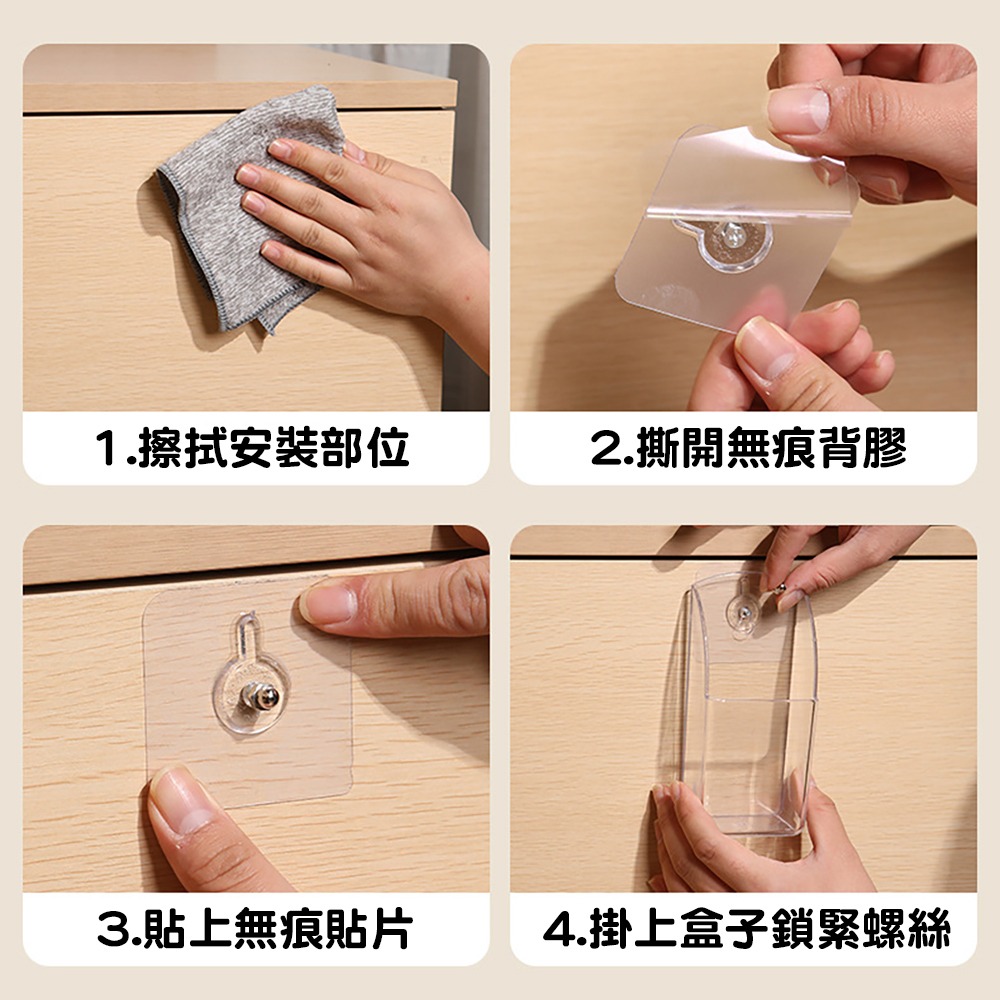 1.擦拭安裝部位

2.撕開無痕背膠

3.貼上無痕貼片

4.掛上盒子鎖緊螺絲