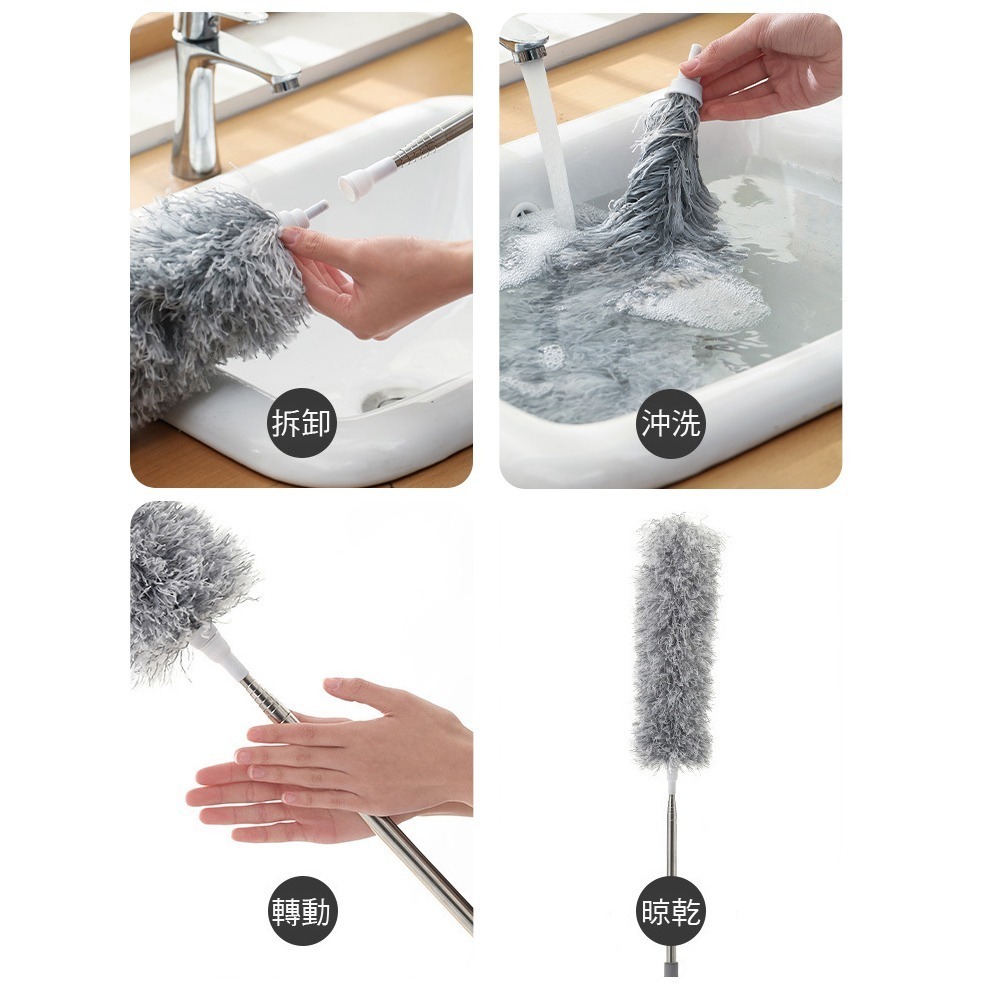 拆卸

沖洗

轉動

晾乾