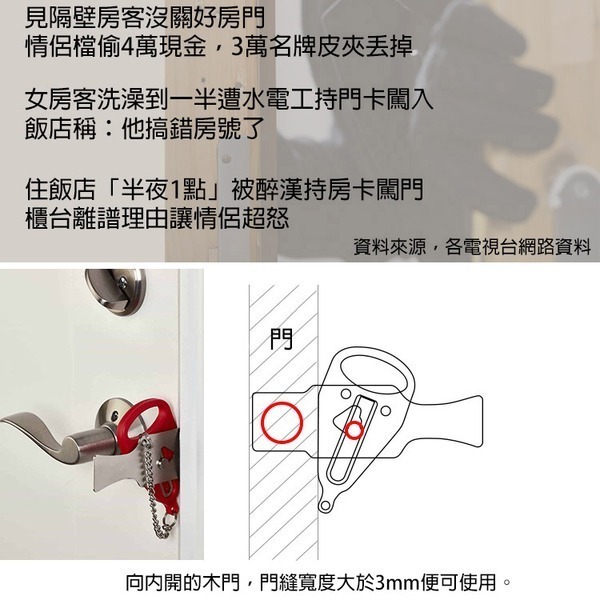 見隔壁房客沒關好房門
情侶檔偷4萬現金，3萬名牌皮夾丟掉

女房客洗澡到一半遭水電工持門卡闖入
飯店稱：他搞錯房號了

住飯店「半夜1點」被醉漢持房卡闖門
櫃台離譜理由讓情侶超怒

資料來源，各電視台網路資料

門

向內開的木門，門縫寬度大於3mm便可使用。