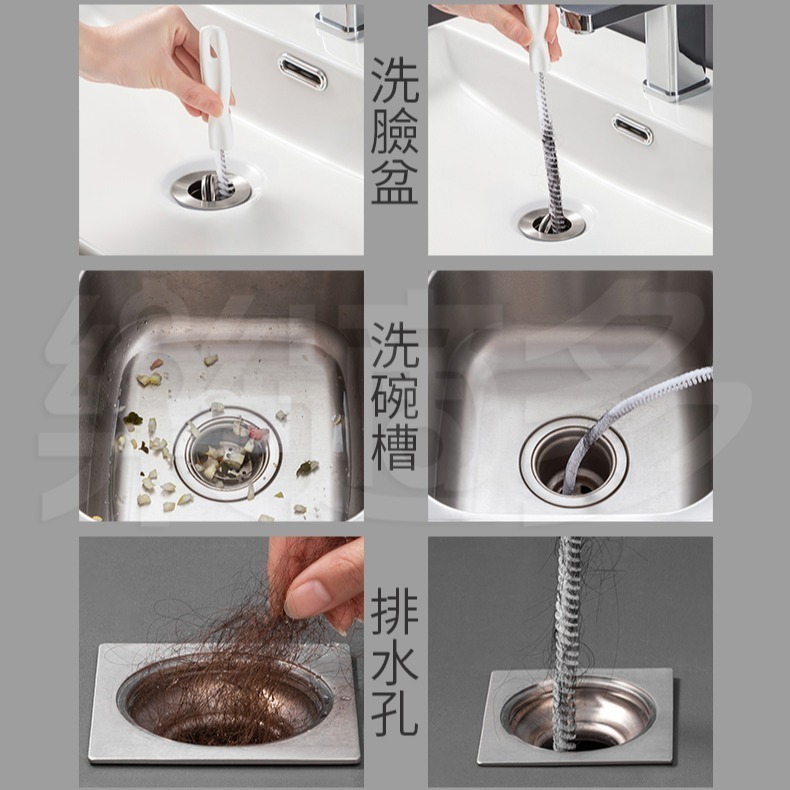 洗臉盆

洗碗槽

排水孔