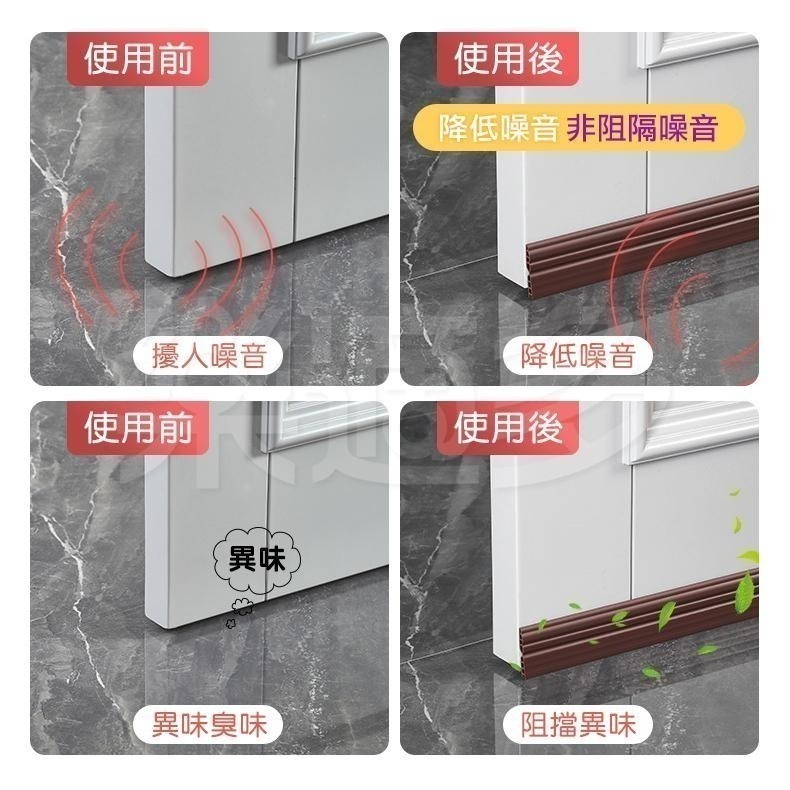 使用前

擾人噪音

使用後

降低噪音 非阻隔噪音

降低噪音

使用前

異味

異味臭味

使用後

阻擋異味