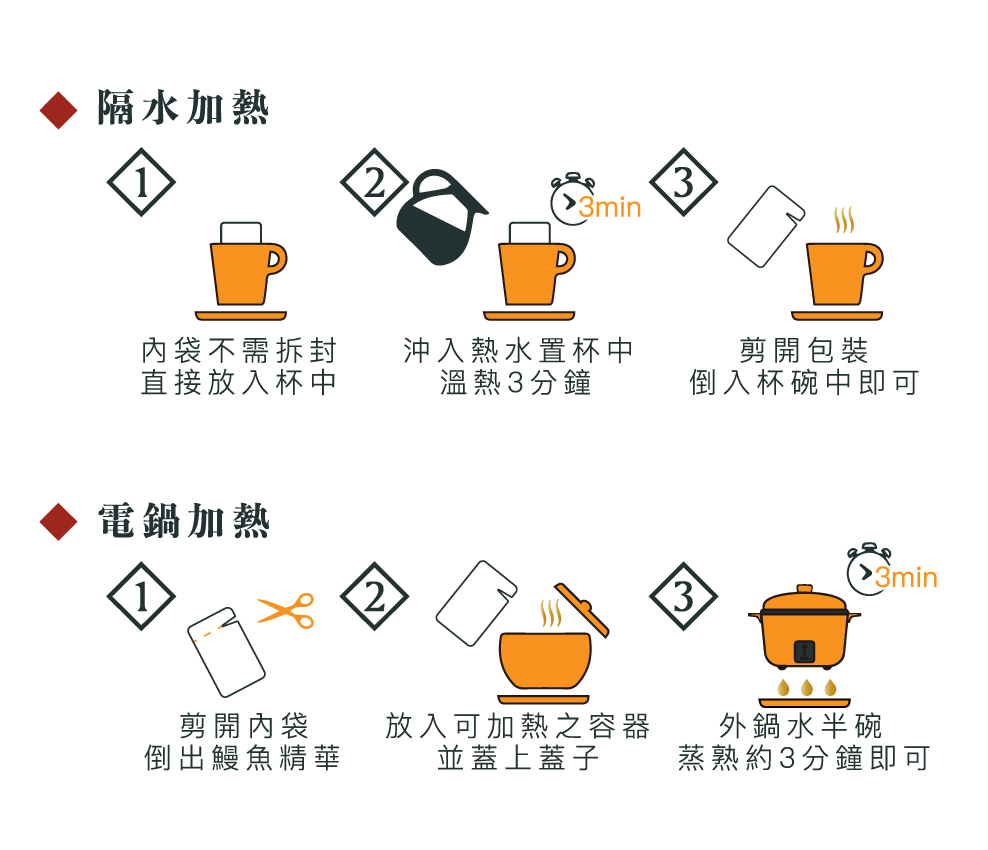 隔水加熱

1

內袋不需拆封
直接放入杯中

2

3min

沖入熱水置杯中
溫熱3分鐘

3

剪開包裝
倒入杯碗中即可

電鍋加熱

1

剪開內袋
倒出鰻魚精華

2

放入可加熱之容器
並蓋上蓋子

3

3min

外鍋水半碗
蒸熟約3分鐘即可