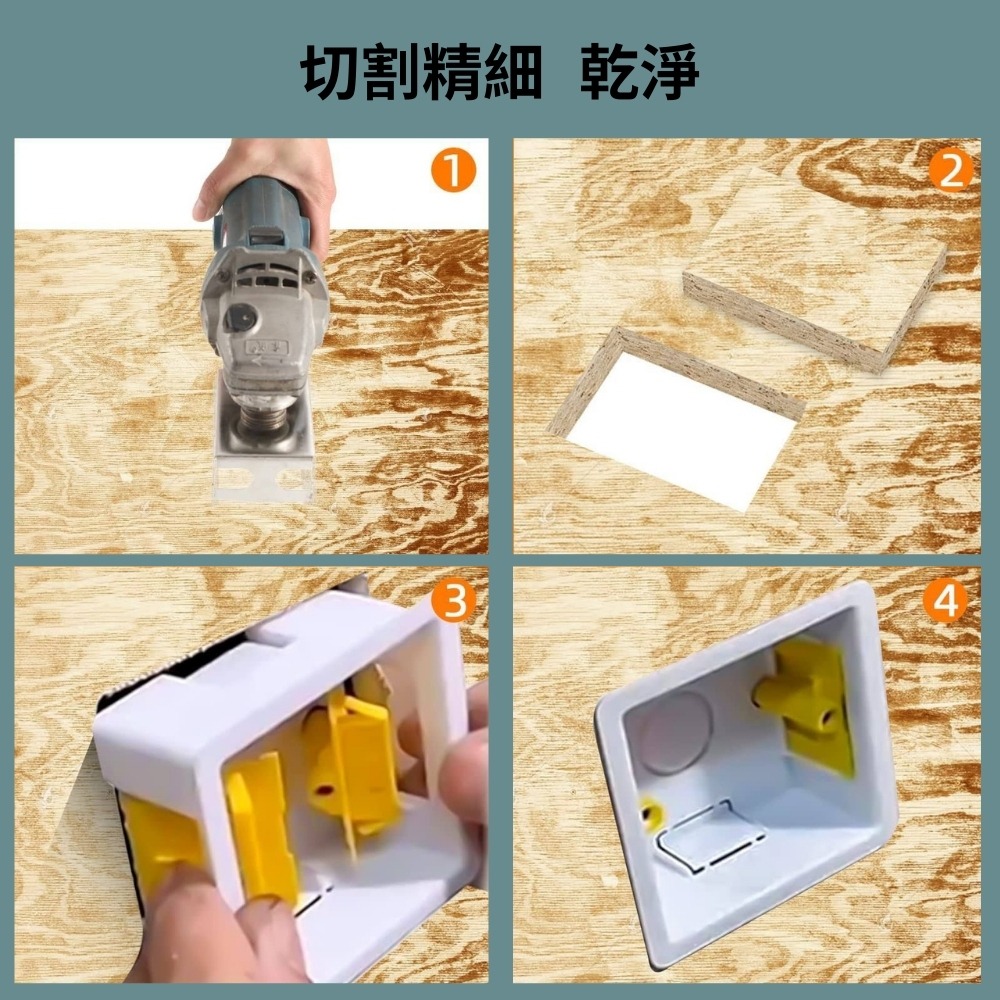 切割精細　乾淨

1

2

3

4