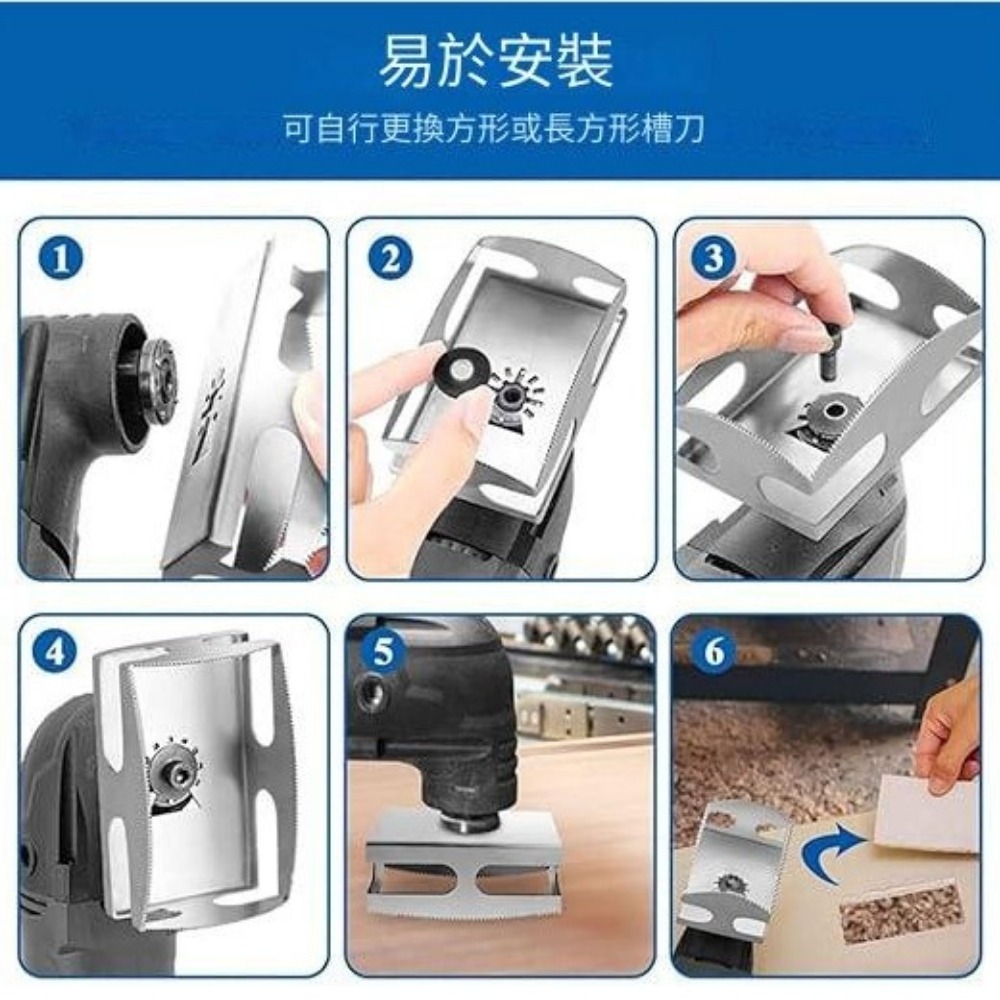 易於安裝
可自行更換方形或長方形槽刀

1

2

3

4

5

6