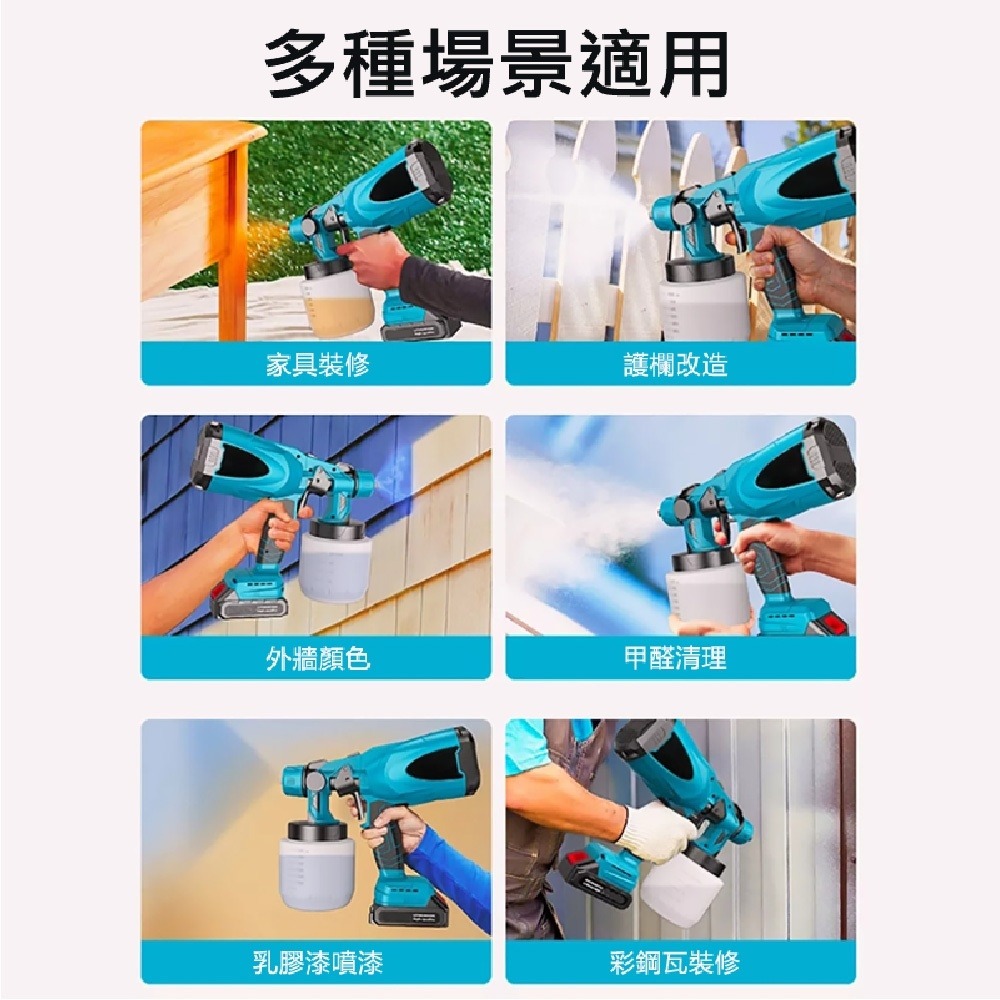 多種場景適用

家具裝修

護欄改造

外牆顏色

甲醛清理

乳膠漆噴漆

彩鋼瓦裝修