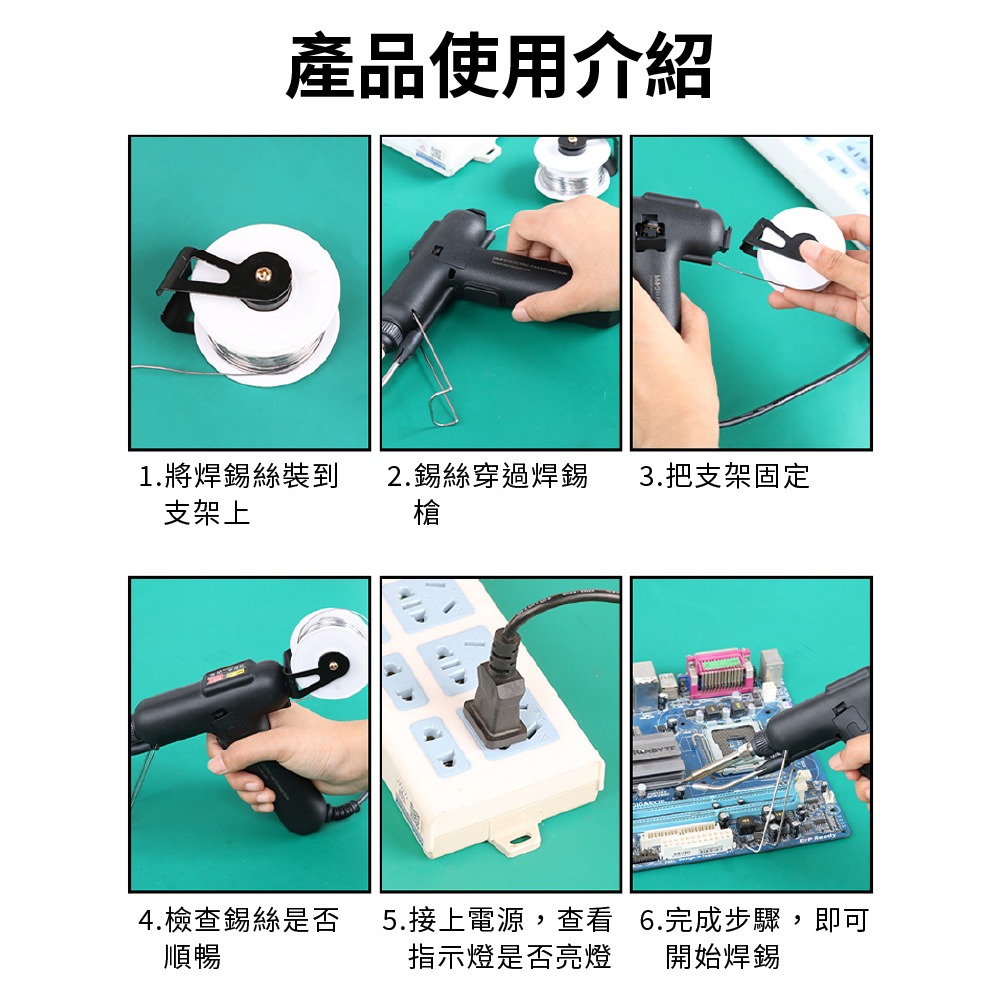 產品使用介紹

1.將焊錫絲裝到支架上

2.錫絲穿過焊錫槍

3.把支架固定

4.檢查錫絲是否順暢

5.接上電源，查看指示燈是否亮燈

6.完成步驟，即可開始焊錫