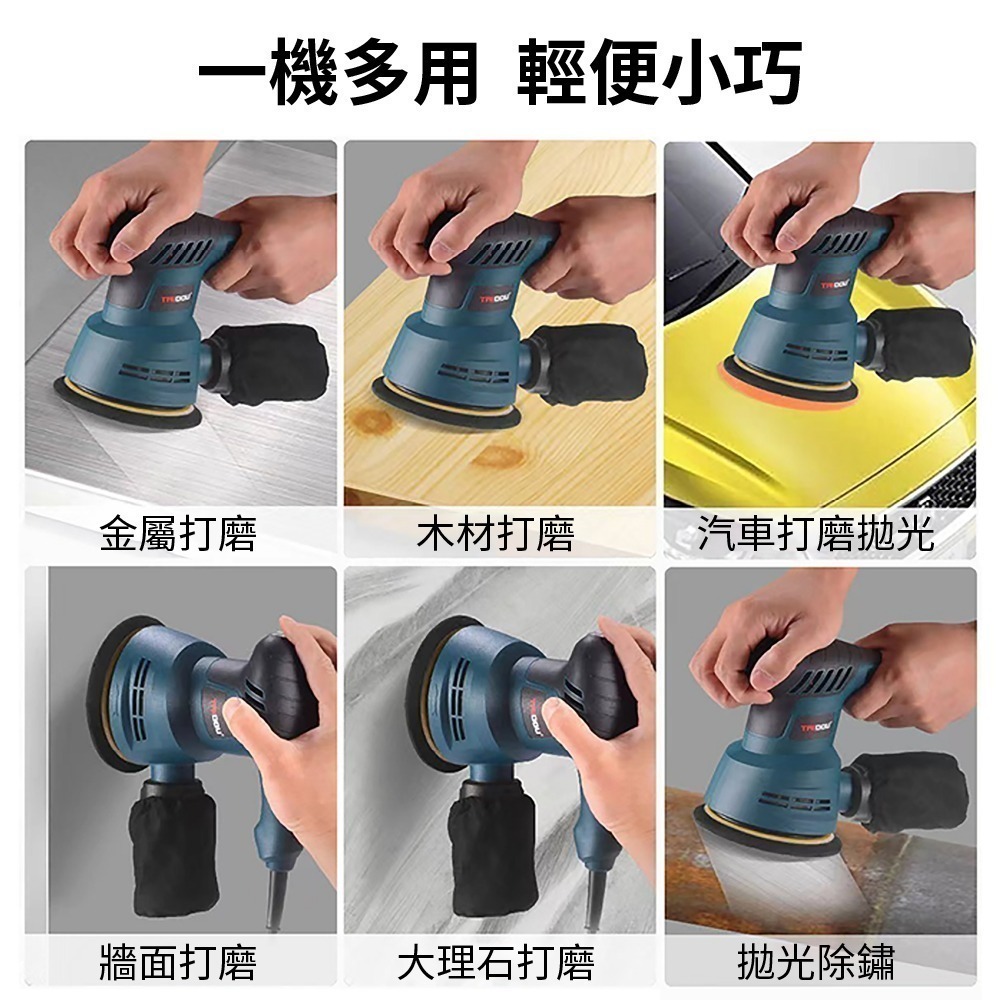 一機多用 輕便小巧

金屬打磨

木材打磨

汽車打磨拋光

牆面打磨

大理石打磨

拋光除鏽