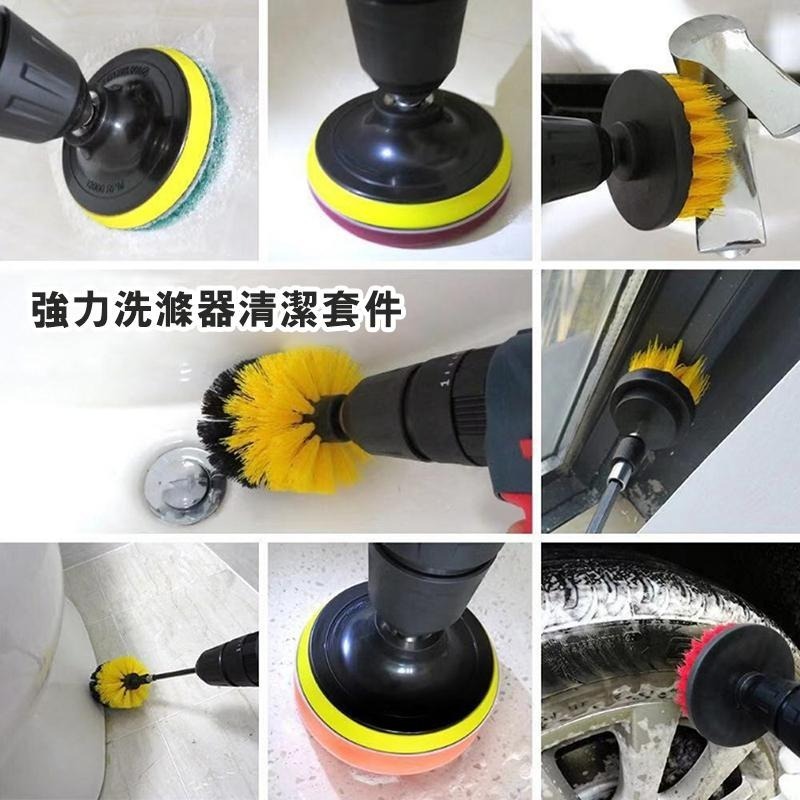 強力洗滌器清潔套件