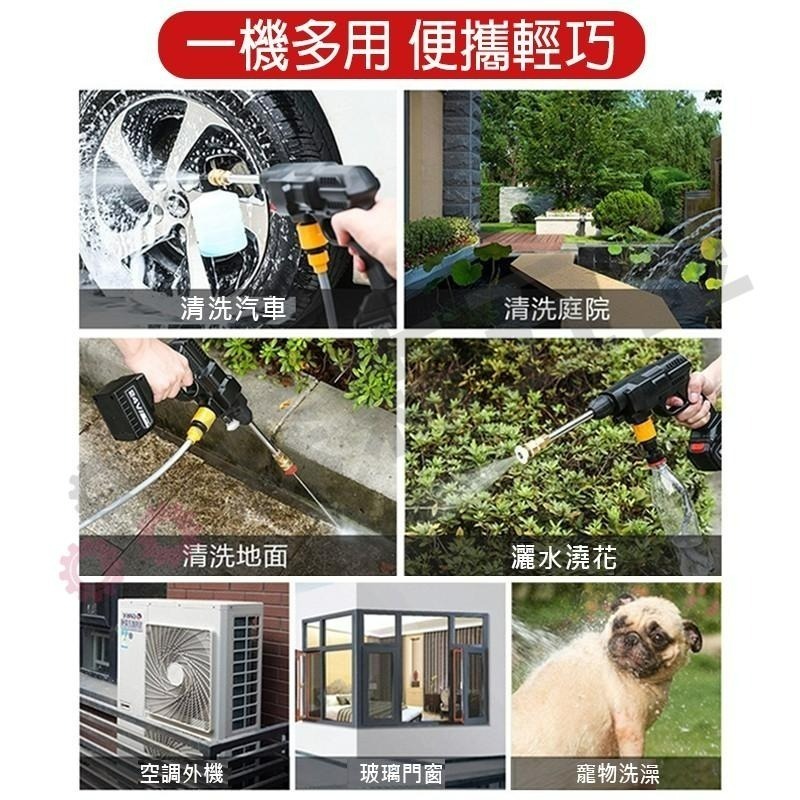 一機多用 便攜輕巧

清洗汽車

清洗庭院

清洗地面

灑水澆花

空調外機

玻璃門窗

寵物洗澡