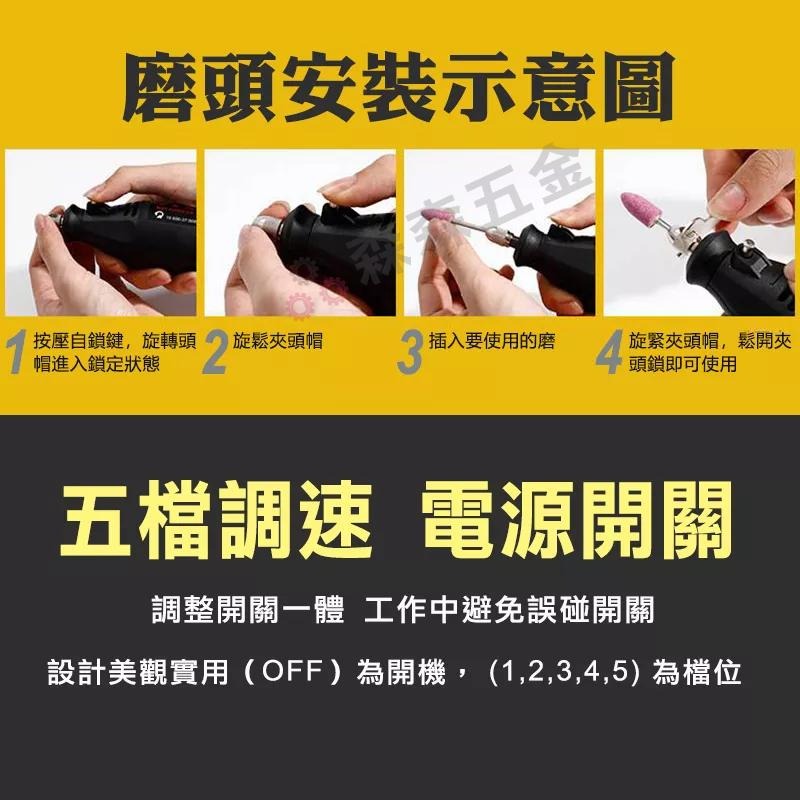 磨頭安裝示意圖

森森五金

1 按壓自鎖鍵，旋轉頭帽進入鎖定狀態

2 旋鬆夾頭帽

3 插入要使用的磨

4 旋緊夾頭帽，鬆開夾頭鎖即可使用

五檔調速 電源開關

調整開關一體 工作中避免誤碰開關

設計美觀實用（OFF）為開機，(1,2,3,4,5) 為檔位