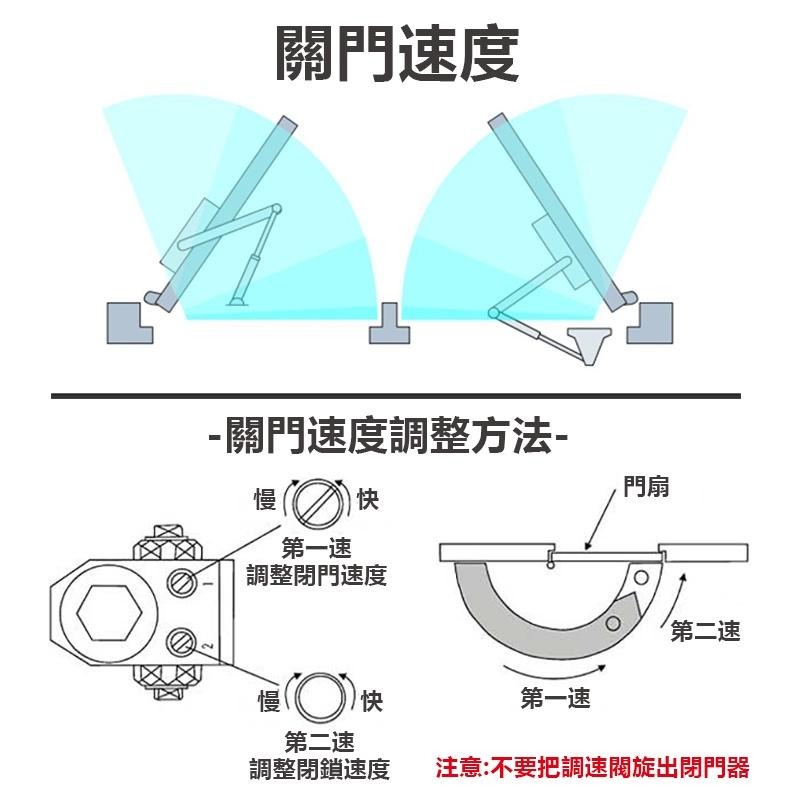 關門速度

-關門速度調整方法-

慢 快

第一速
調整閉門速度

1

2

慢 快

第二速
調整閉鎖速度

門扇

第二速

第一速

注意:不要把調速閥旋出閉門器