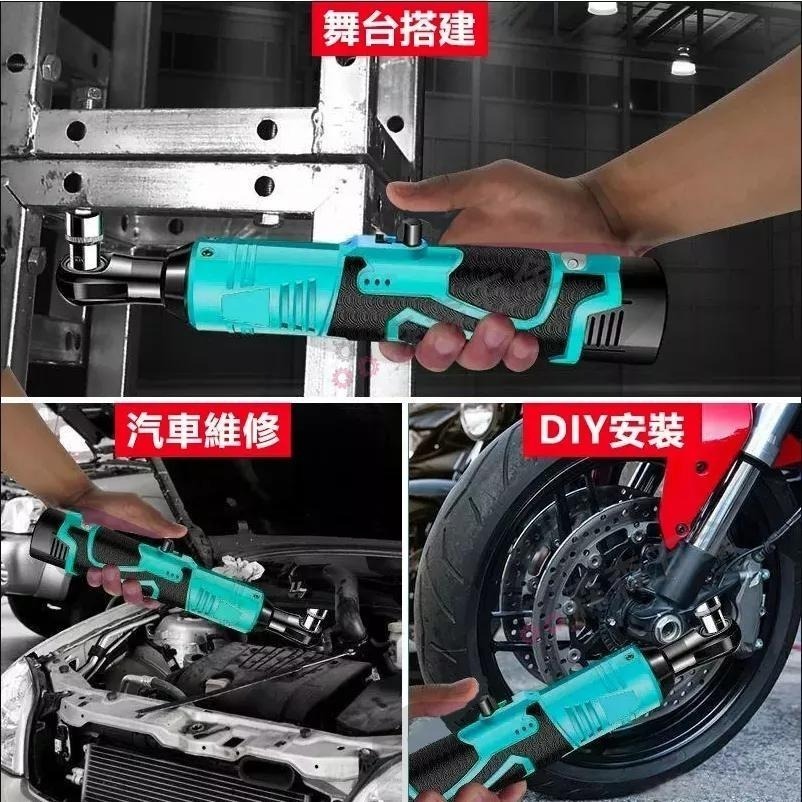 舞台搭建

汽車維修

DIY安裝