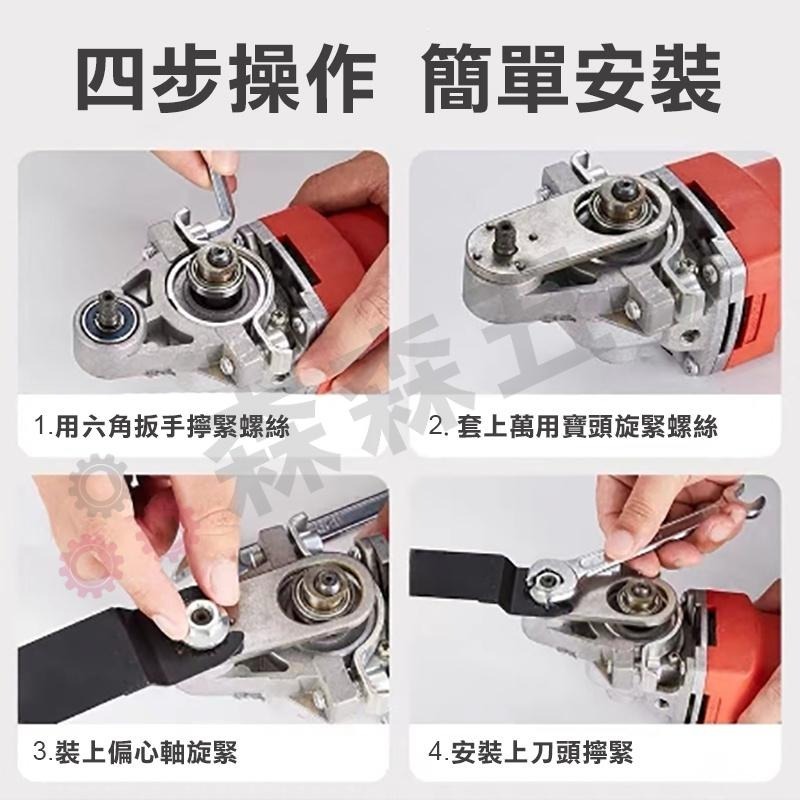 四步操作 簡單安裝

1.用六角扳手擰緊螺絲

2. 套上萬用寶頭旋緊螺絲

3.裝上偏心軸旋緊

4.安裝上刀頭擰緊

森森工