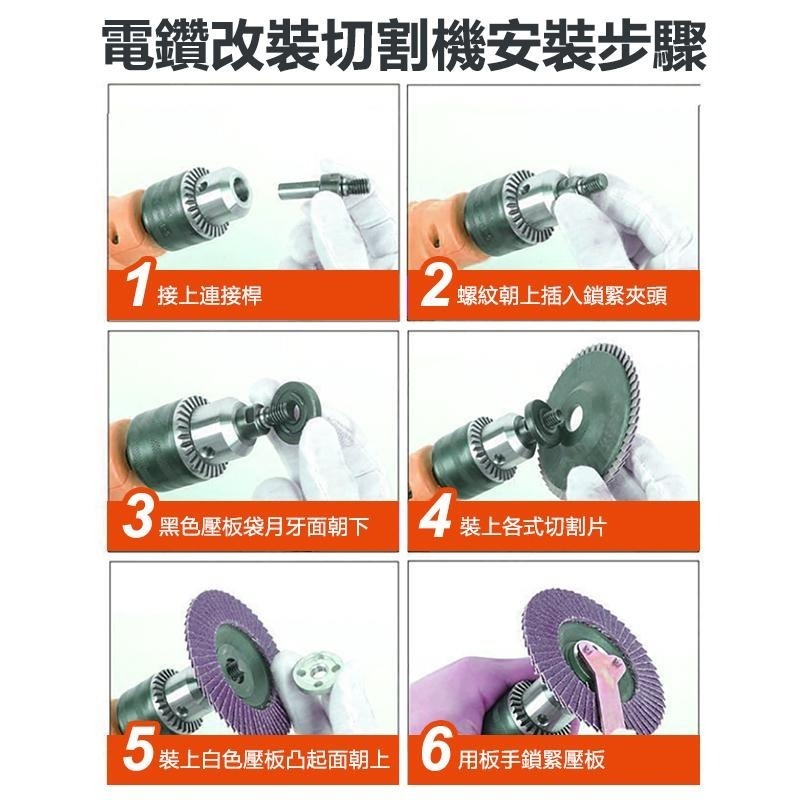 電鑽改裝切割機安裝步驟

1 接上連接桿

2 螺紋朝上插入鎖緊夾頭

3 黑色壓板袋月牙面朝下

4 裝上各式切割片

5 裝上白色壓板凸起面朝上

6 用板手鎖緊壓板