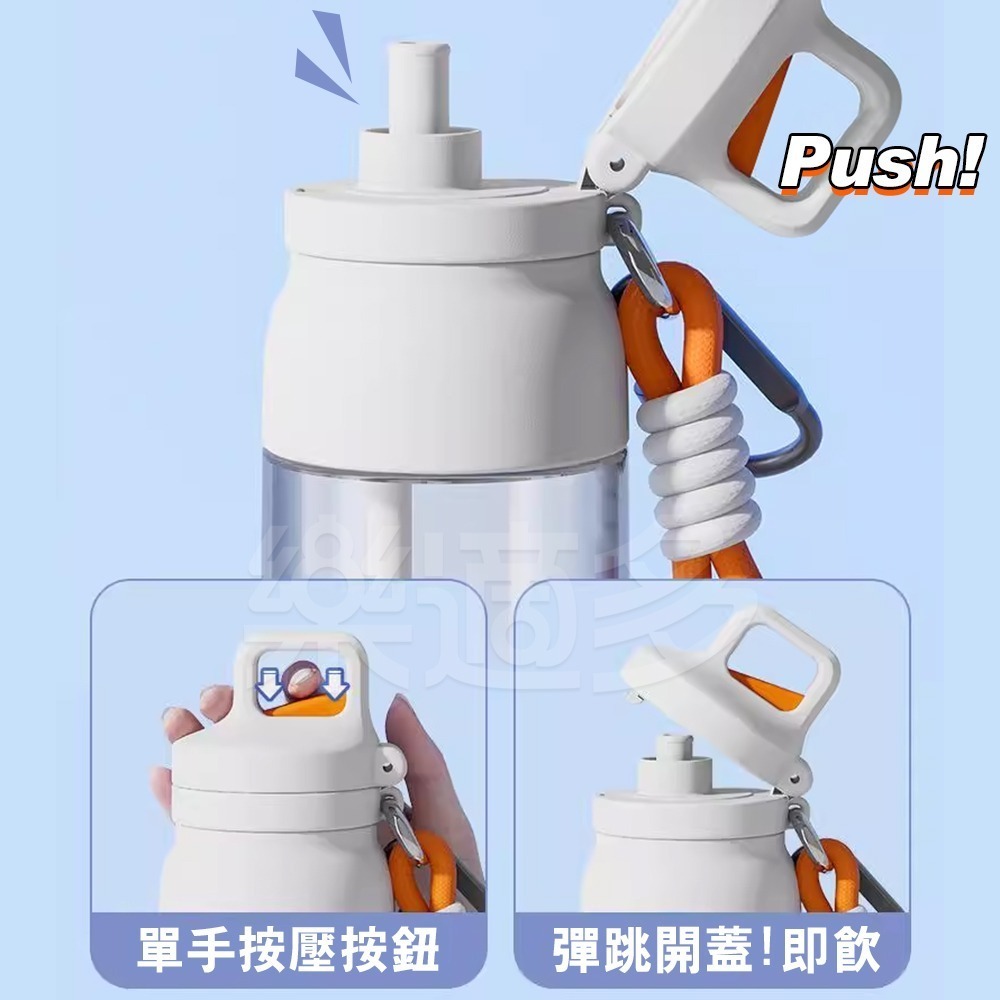 Push!

樂適多

單手按壓按鈕

彈跳開蓋!即飲