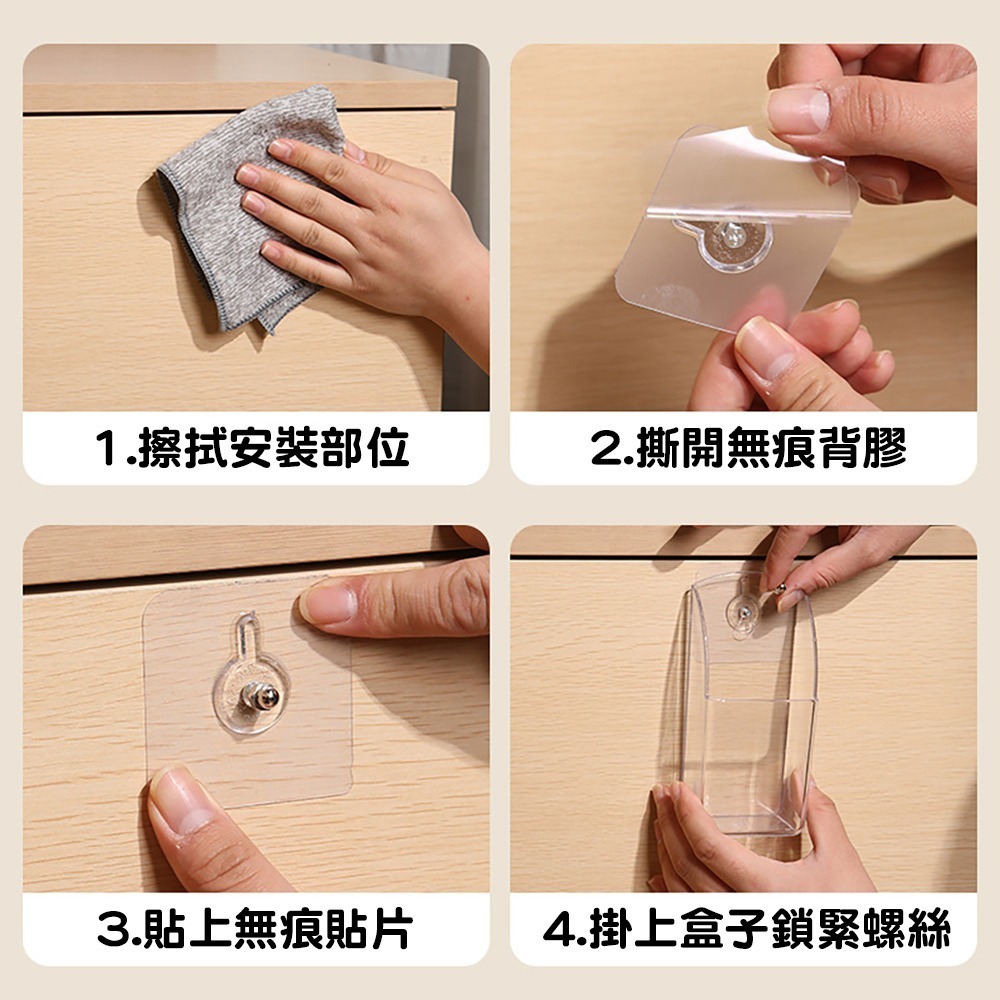 1.擦拭安裝部位

2.撕開無痕背膠

3.貼上無痕貼片

4.掛上盒子鎖緊螺絲