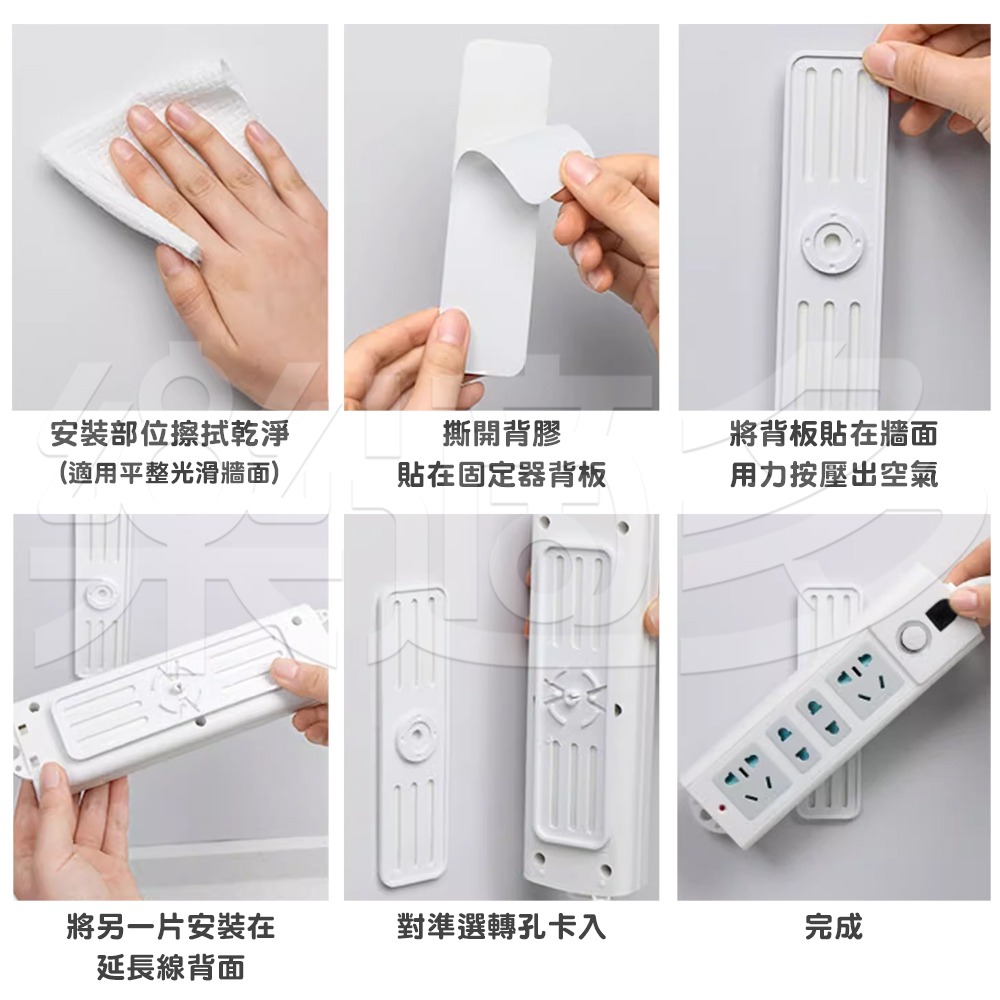 安裝部位擦拭乾淨
(適用平整光滑牆面)

撕開背膠
貼在固定器背板

將背板貼在牆面
用力按壓出空氣

將另一片安裝在
延長線背面

對準選轉孔卡入

完成