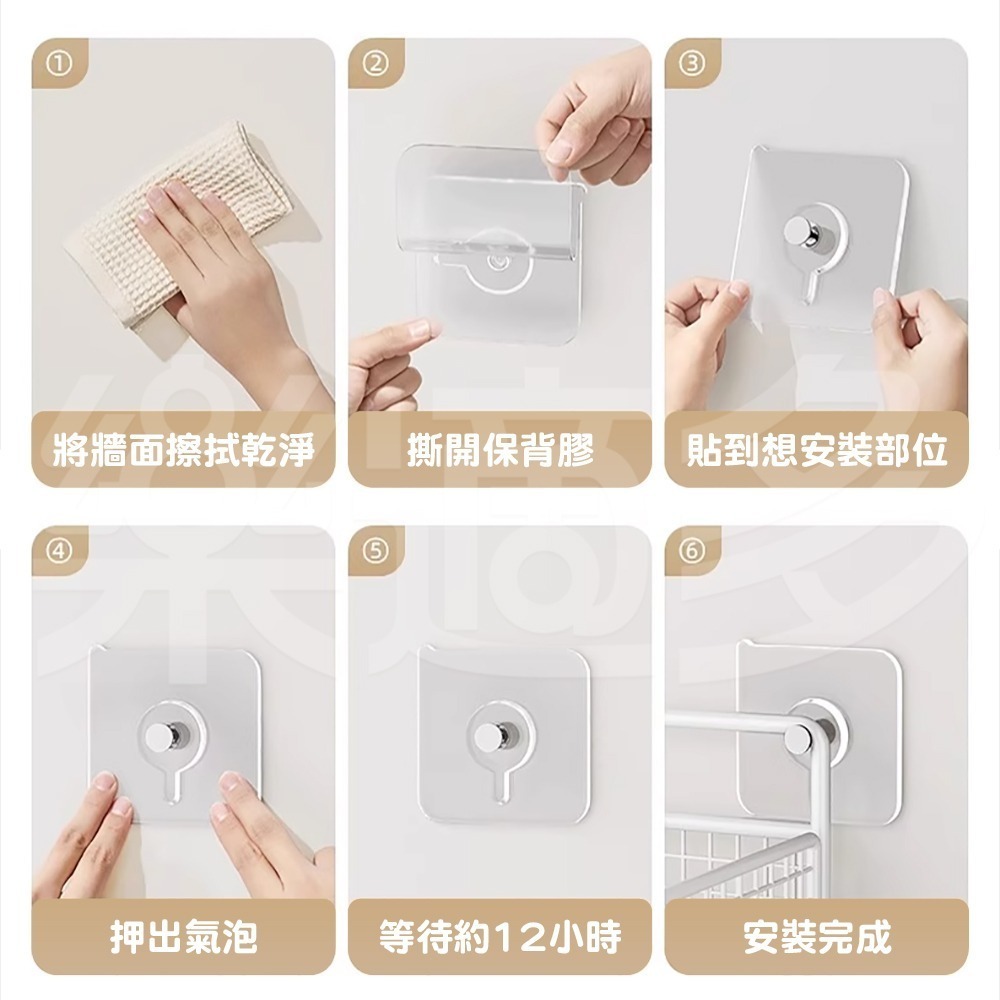 ①
將牆面擦拭乾淨

②
撕開保背膠

③
貼到想安裝部位

④
押出氣泡

⑤
等待約12小時

⑥
安裝完成