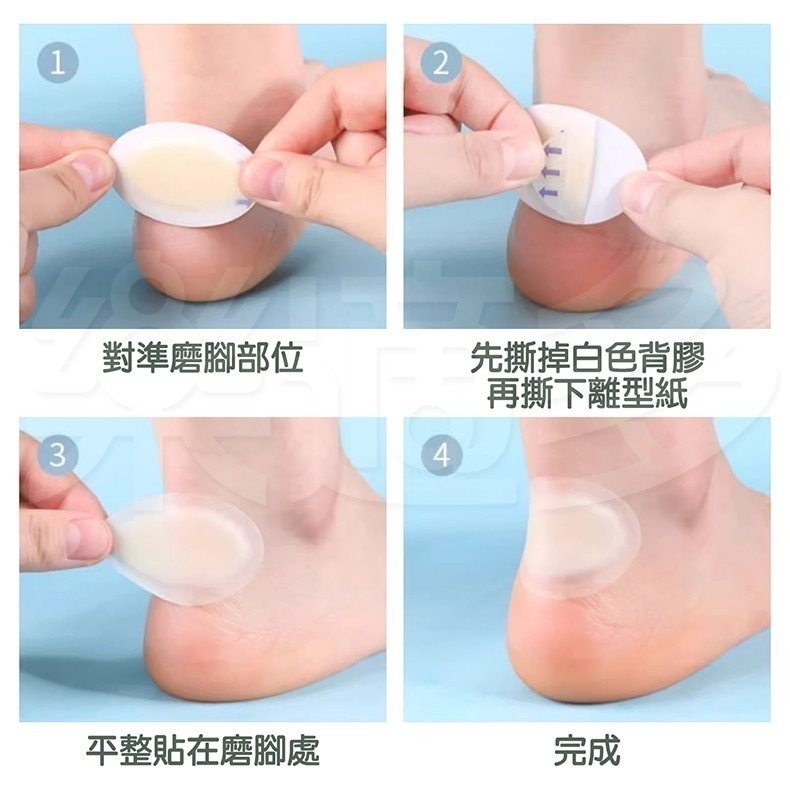 1

對準磨腳部位

2

先撕掉白色背膠
再撕下離型紙

3

平整貼在磨腳處

4

完成