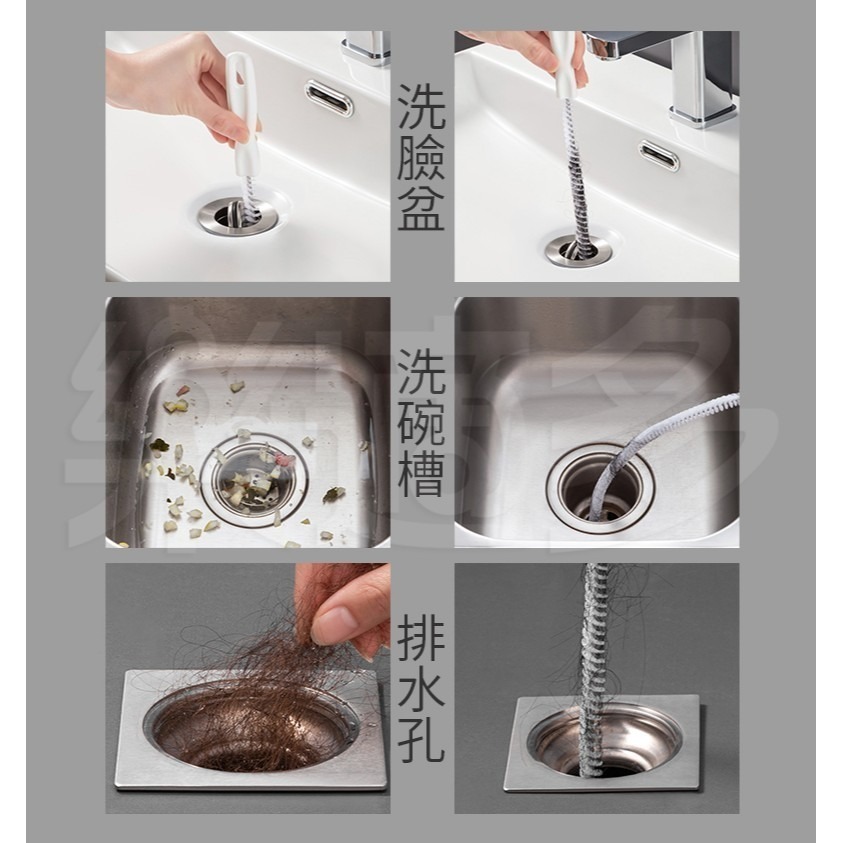 洗臉盆

洗碗槽

排水孔