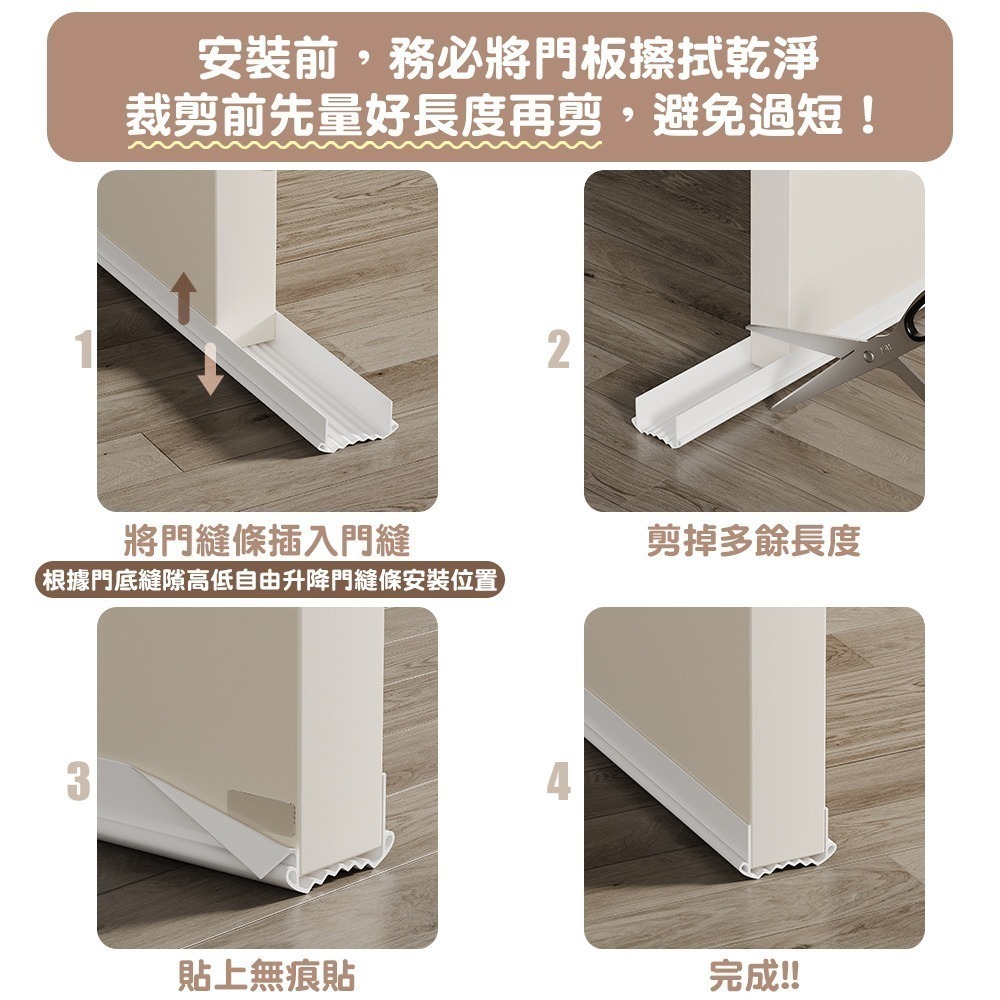 安裝前，務必將門板擦拭乾淨
裁剪前先量好長度再剪，避免過短！

1

將門縫條插入門縫

根據門底縫隙高低自由升降門縫條安裝位置

2

剪掉多餘長度

3

貼上無痕貼

4

完成!!