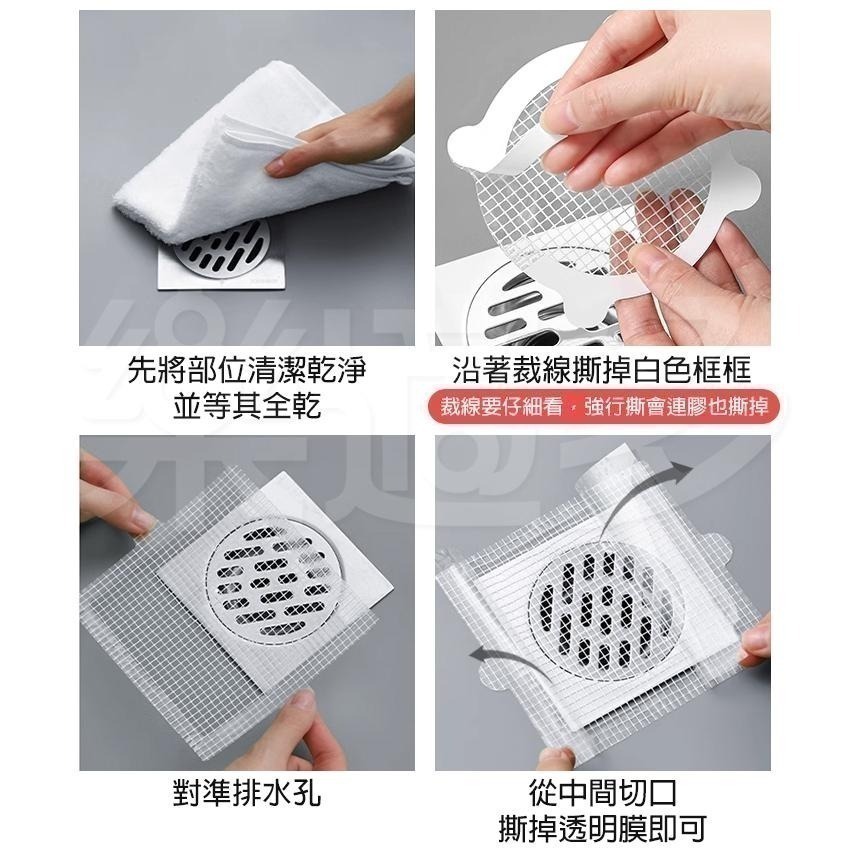 先將部位清潔乾淨
並等其全乾

沿著裁線撕掉白色框框
裁線要仔細看，強行撕會連膠也撕掉

對準排水孔

從中間切口
撕掉透明膜即可