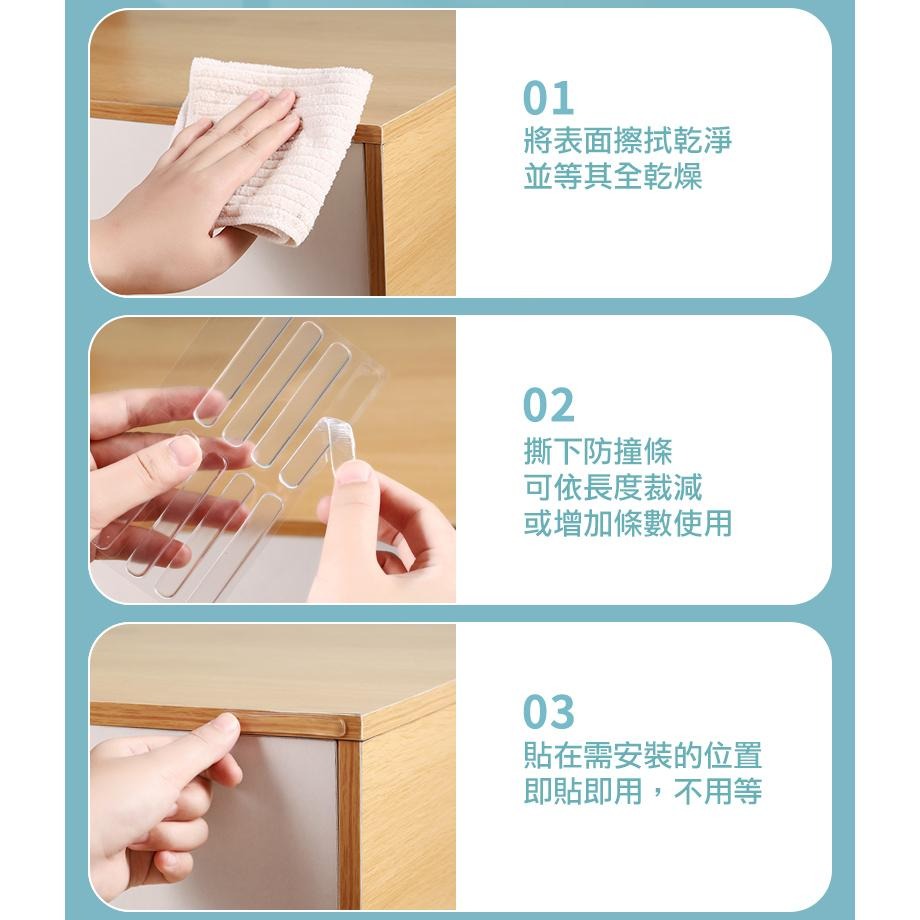 01
將表面擦拭乾淨
並等其全乾燥

02
撕下防撞條
可依長度裁減
或增加條數使用

03
貼在需安裝的位置
即貼即用，不用等