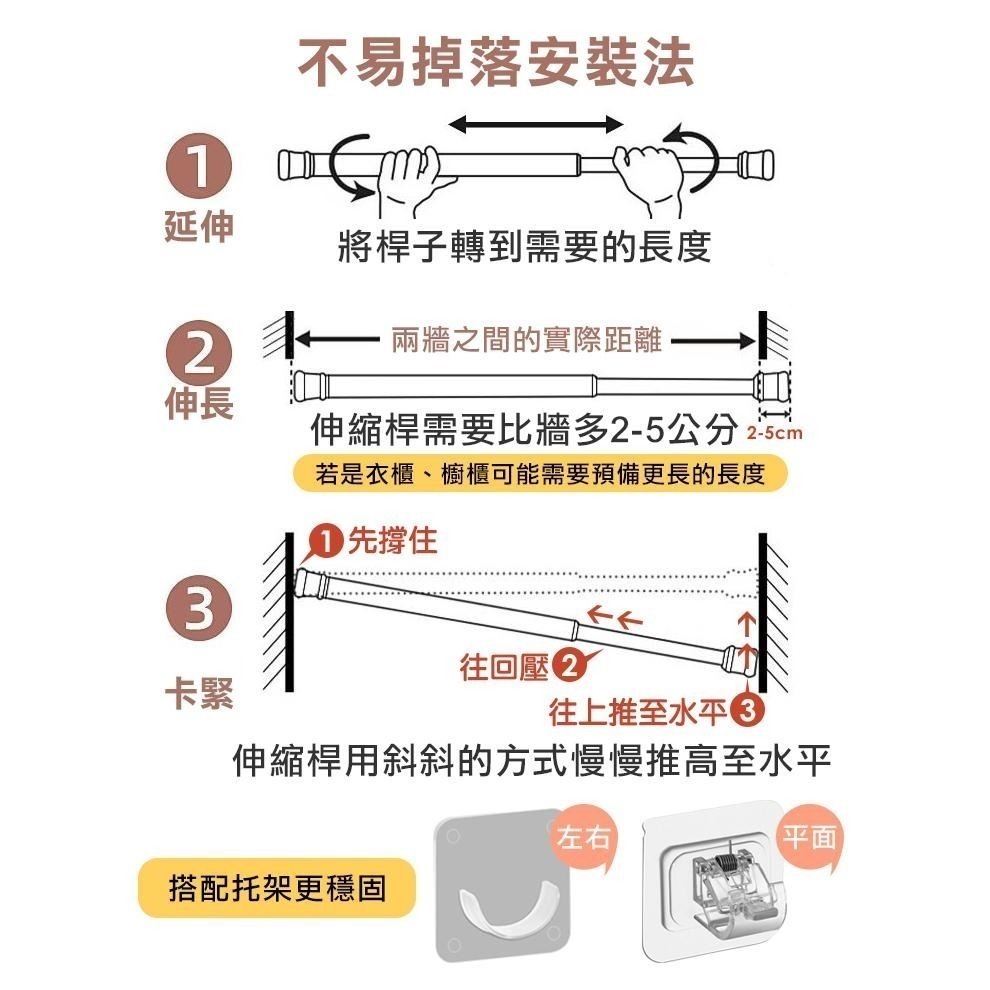 不易掉落安裝法

1
延伸
將桿子轉到需要的長度

2
伸長
兩牆之間的實際距離
伸縮桿需要比牆多2-5公分 2-5cm
若是衣櫃、櫥櫃可能需要預備更長的長度

3
卡緊
1 先撐住
往回壓 2
往上推至水平 3
伸縮桿用斜斜的方式慢慢推高至水平

搭配托架更穩固
左右
平面