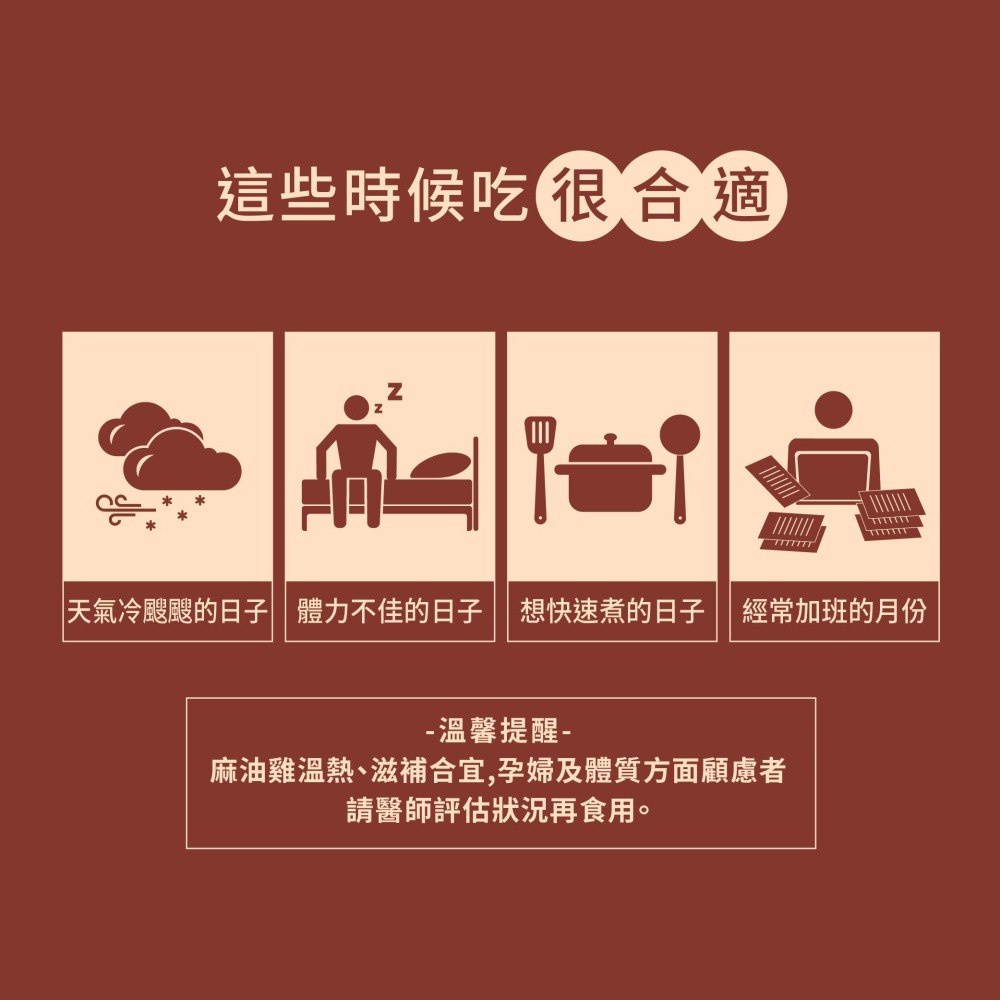 這些時候吃很合適

z z

天氣冷颼颼的日子

體力不佳的日子

想快速煮的日子

經常加班的月份

-溫馨提醒-
麻油雞溫熱、滋補合宜,孕婦及體質方面顧慮者
請醫師評估狀況再食用。