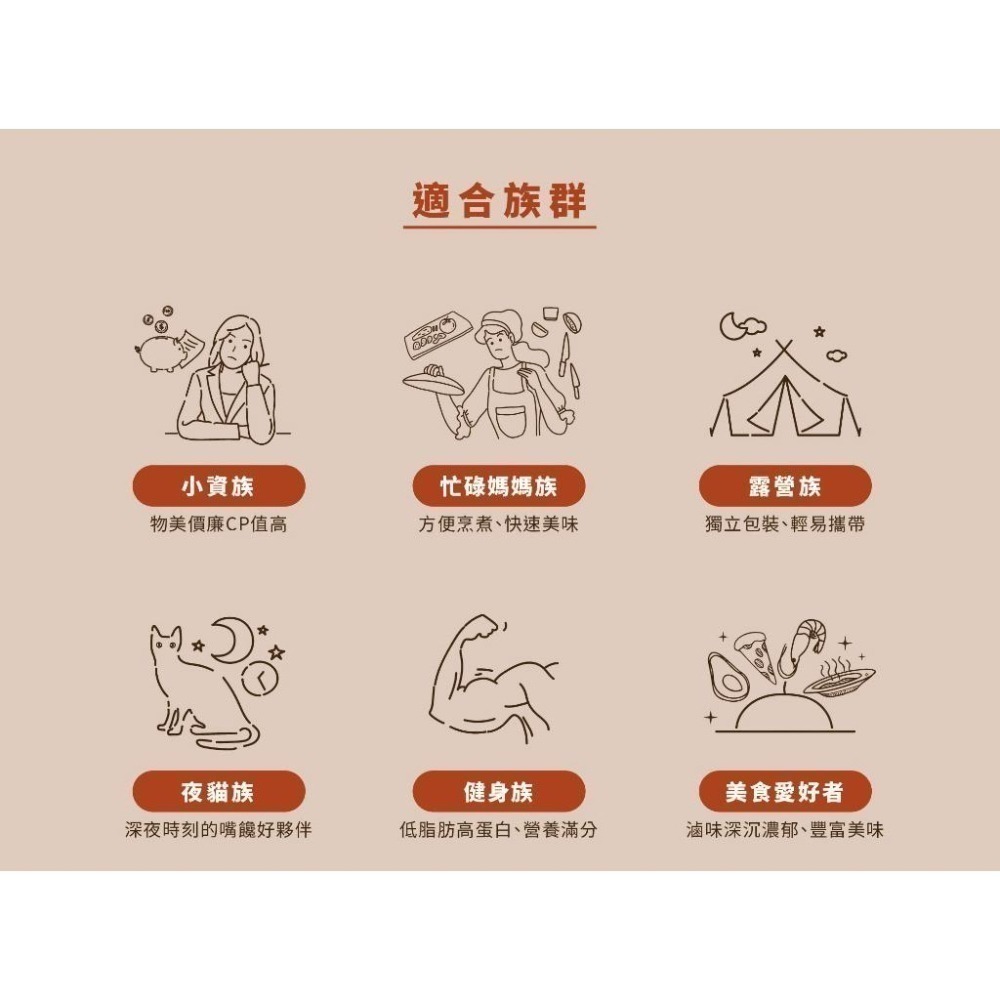 適合族群

小資族
物美價廉CP值高

忙碌媽媽族
方便烹煮、快速美味

露營族
獨立包裝、輕易攜帶

夜貓族
深夜時刻的嘴饞好夥伴

健身族
低脂肪高蛋白、營養滿分

美食愛好者
滷味深沉濃郁、豐富美味