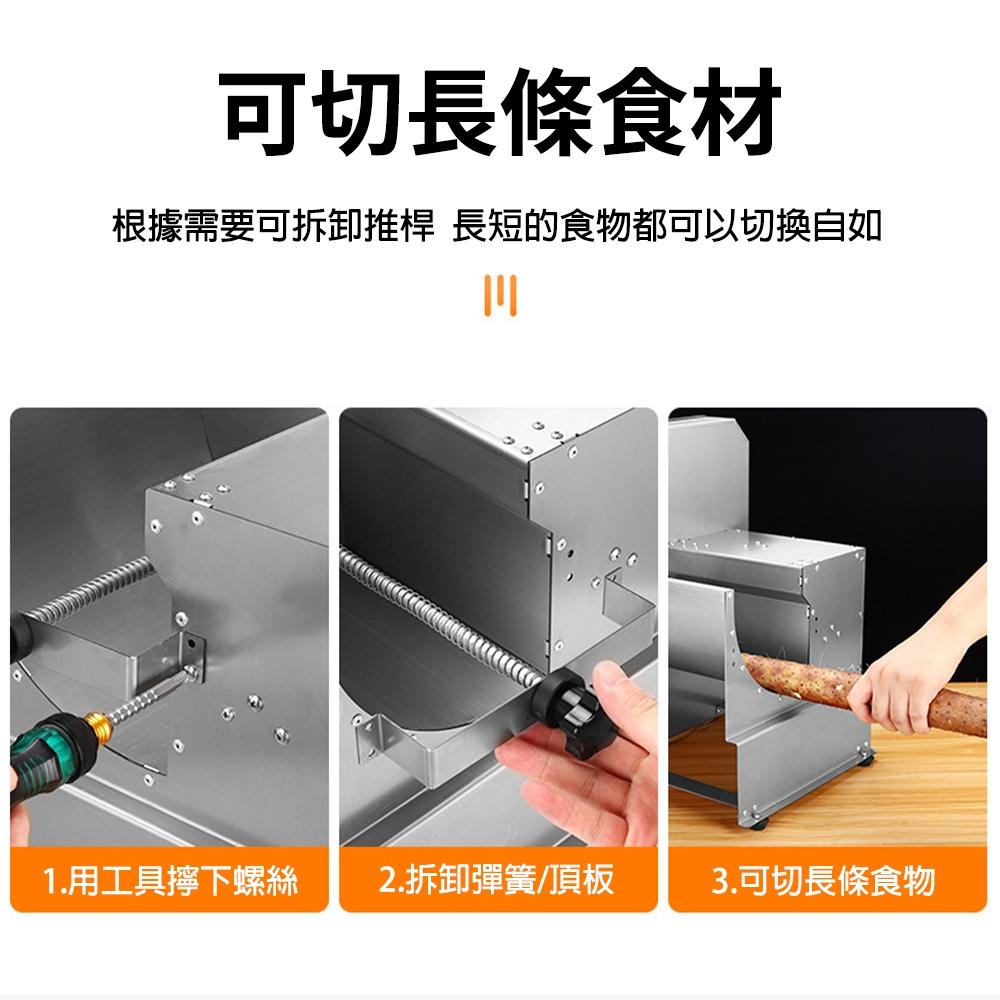 可切長條食材

根據需要可拆卸推桿 長短的食物都可以切換自如

1.用工具擰下螺絲

2.拆卸彈簧/頂板

3.可切長條食物