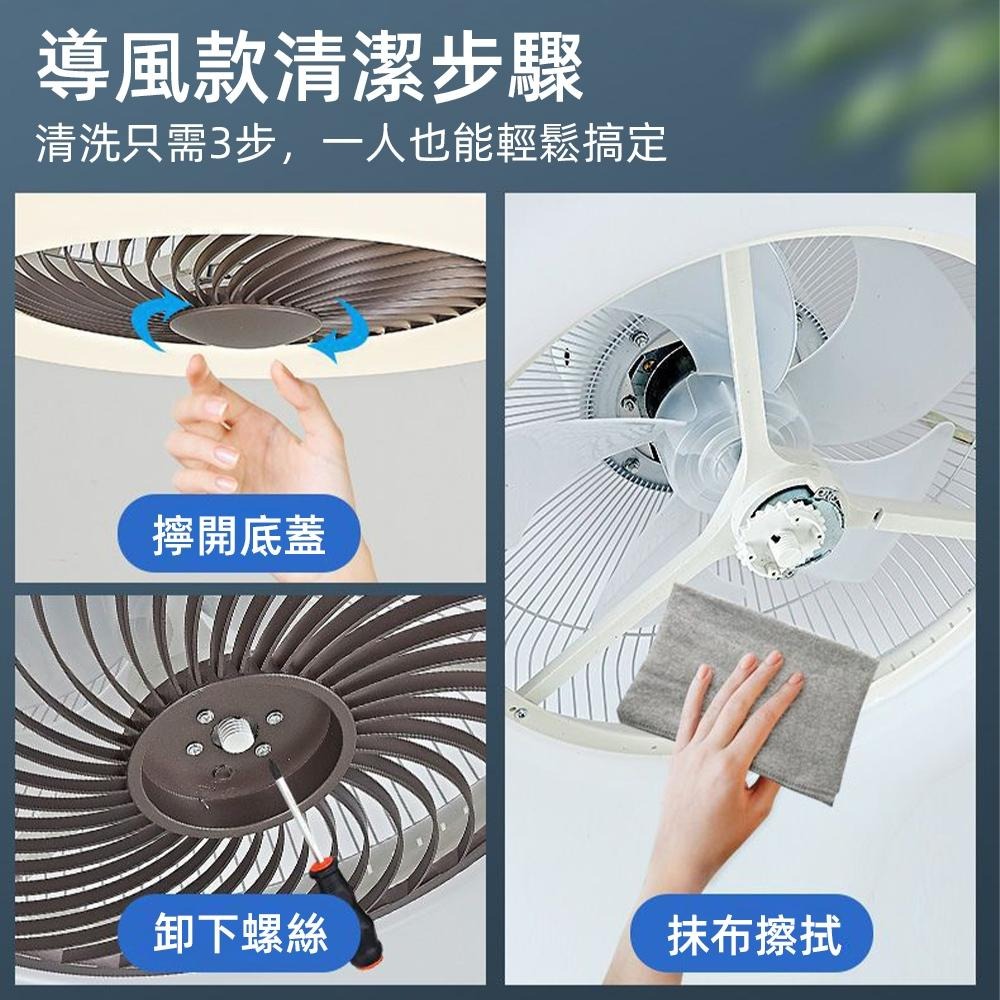 導風款清潔步驟
清洗只需3步，一人也能輕鬆搞定

擰開底蓋

卸下螺絲

抹布擦拭