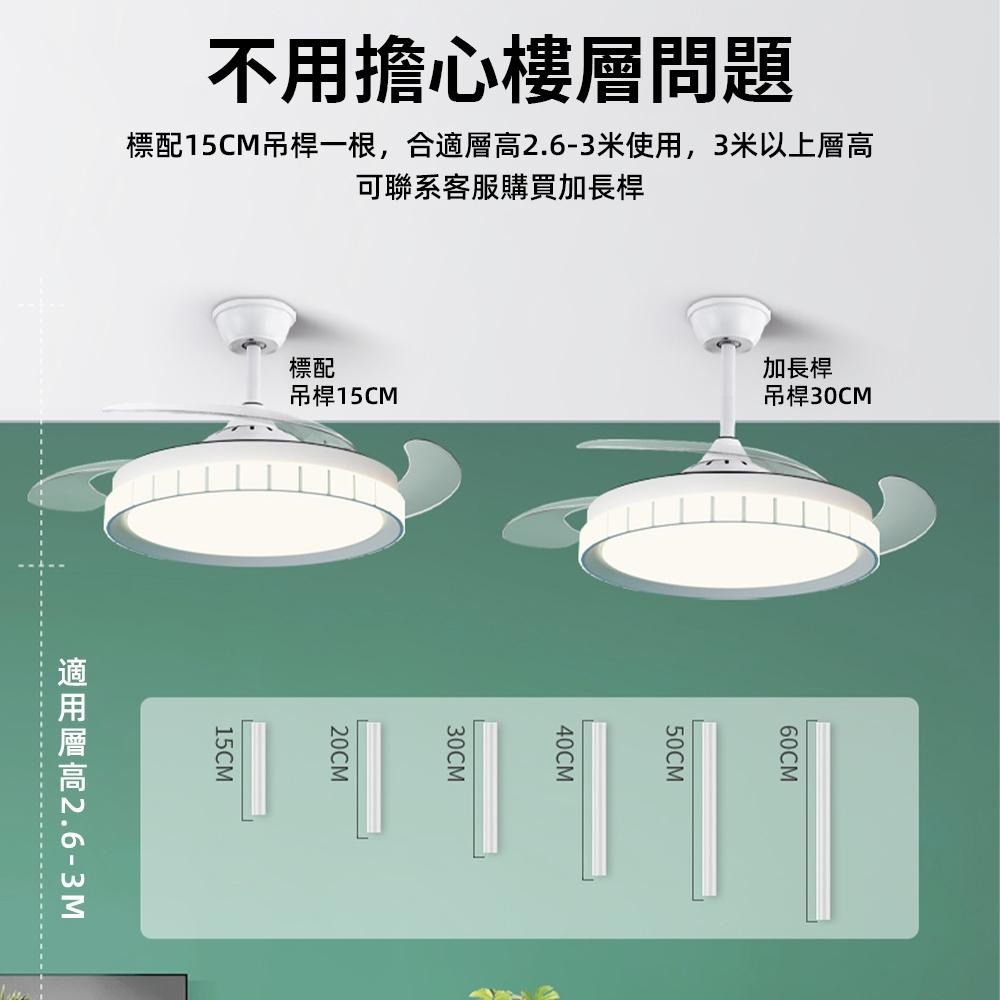 不用擔心樓層問題

標配15CM吊桿一根，合適層高2.6-3米使用，3米以上層高可聯系客服購買加長桿

標配
吊桿15CM

加長桿
吊桿30CM

適用層高2.6-3M

15CM

20CM

30CM

40CM

50CM

60CM