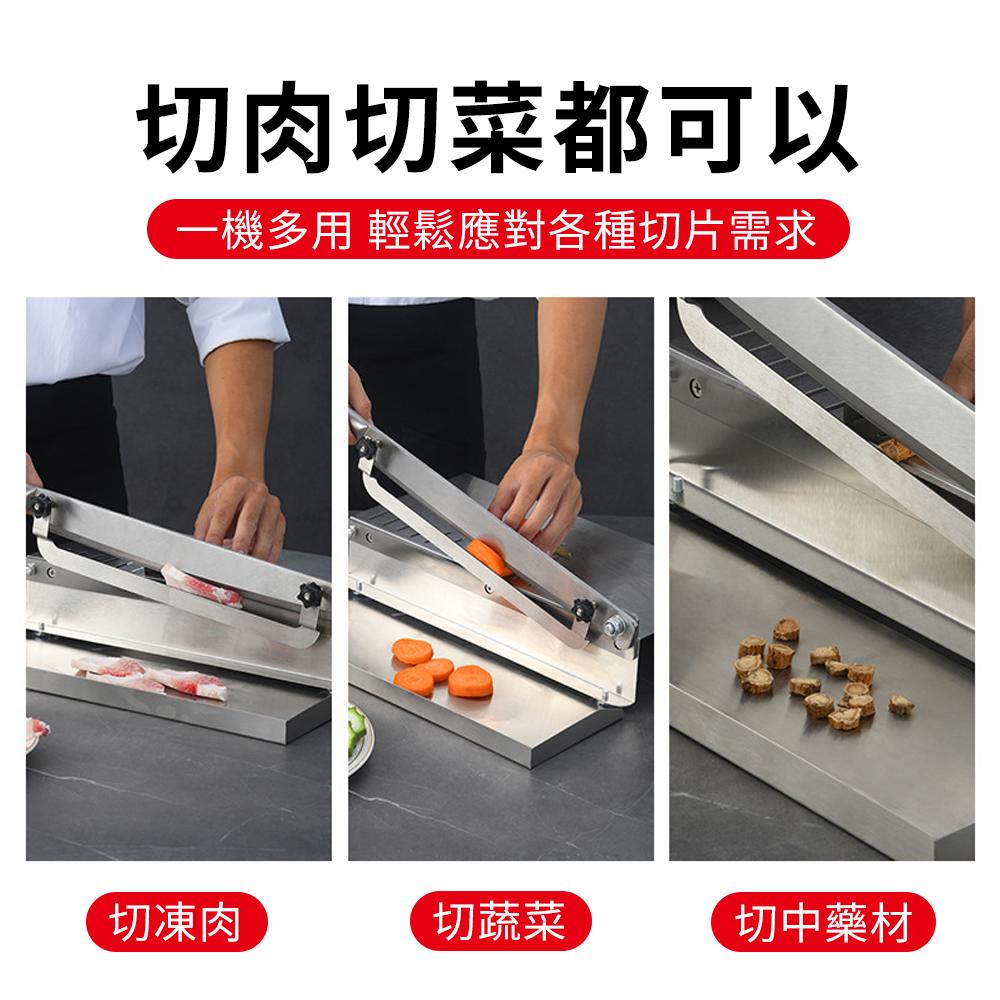 切肉切菜都可以

一機多用 輕鬆應對各種切片需求

切凍肉

切蔬菜

切中藥材