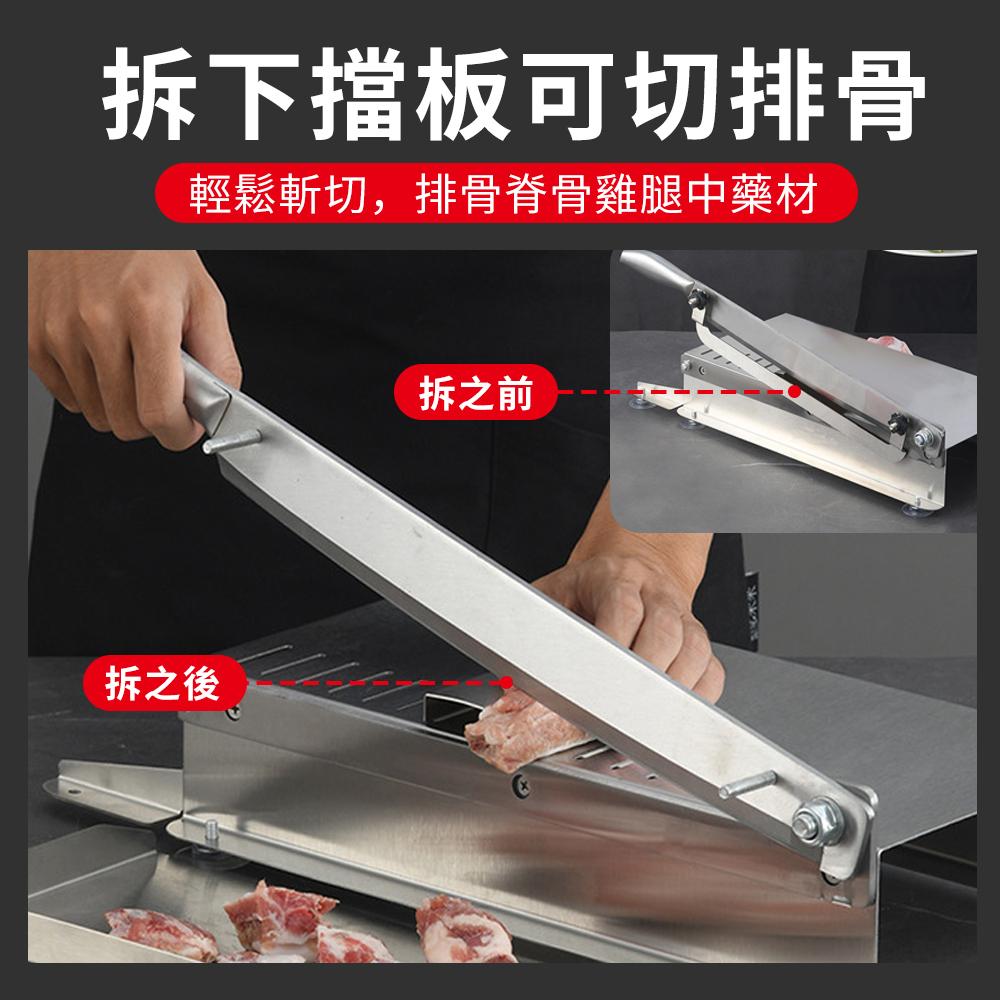 拆下擋板可切排骨

輕鬆斬切，排骨脊骨雞腿中藥材

拆之前

拆之後