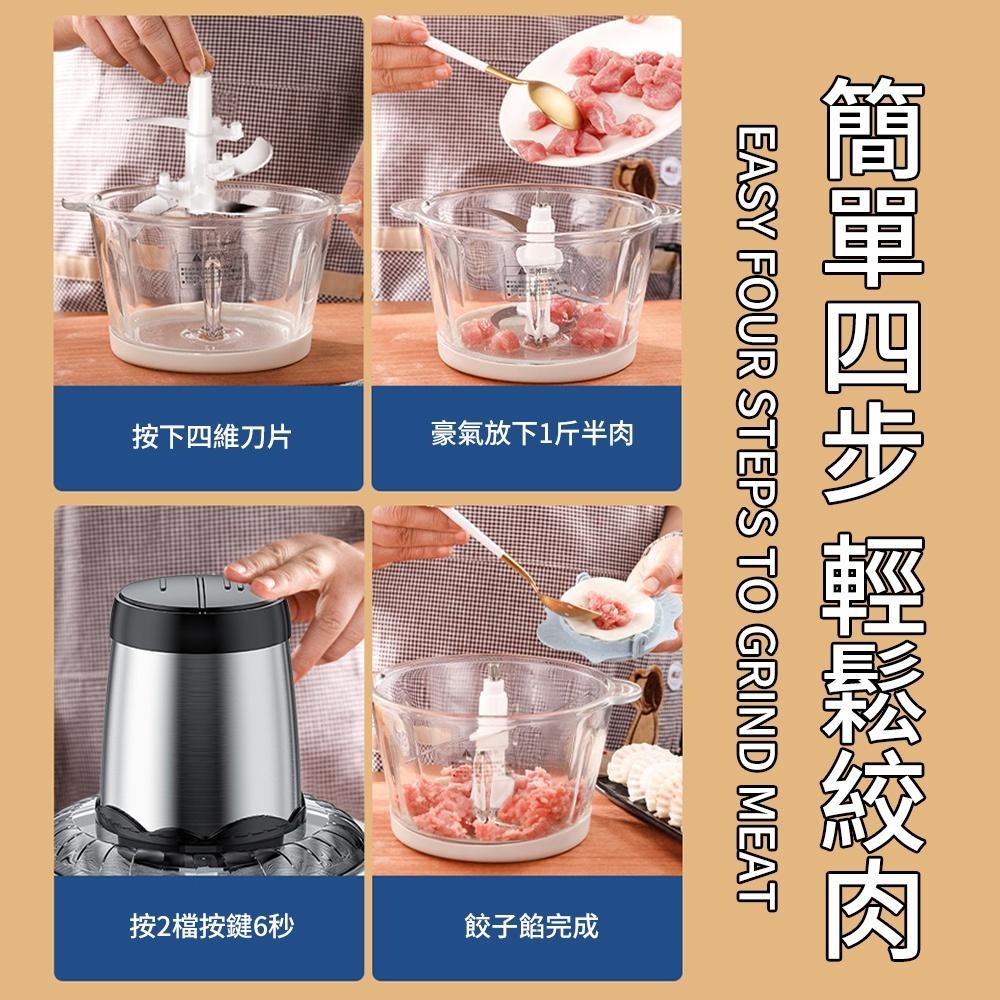 簡單四步 輕鬆絞肉

EASY FOUR STEPS TO GRIND MEAT

按下四維刀片

豪氣放下1斤半肉

按2檔按鍵6秒

餃子餡完成