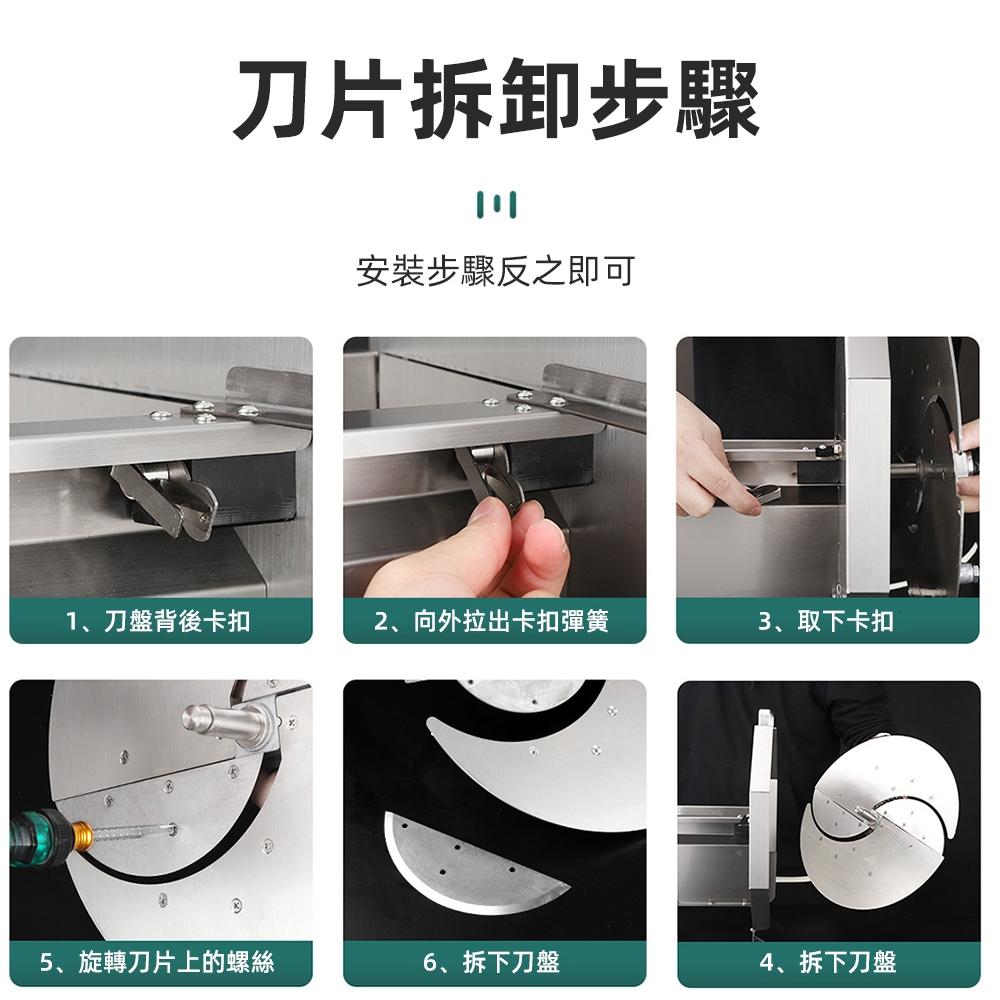 刀片拆卸步驟

安裝步驟反之即可

1、刀盤背後卡扣

2、向外拉出卡扣彈簧

3、取下卡扣

5、旋轉刀片上的螺絲

6、拆下刀盤

4、拆下刀盤