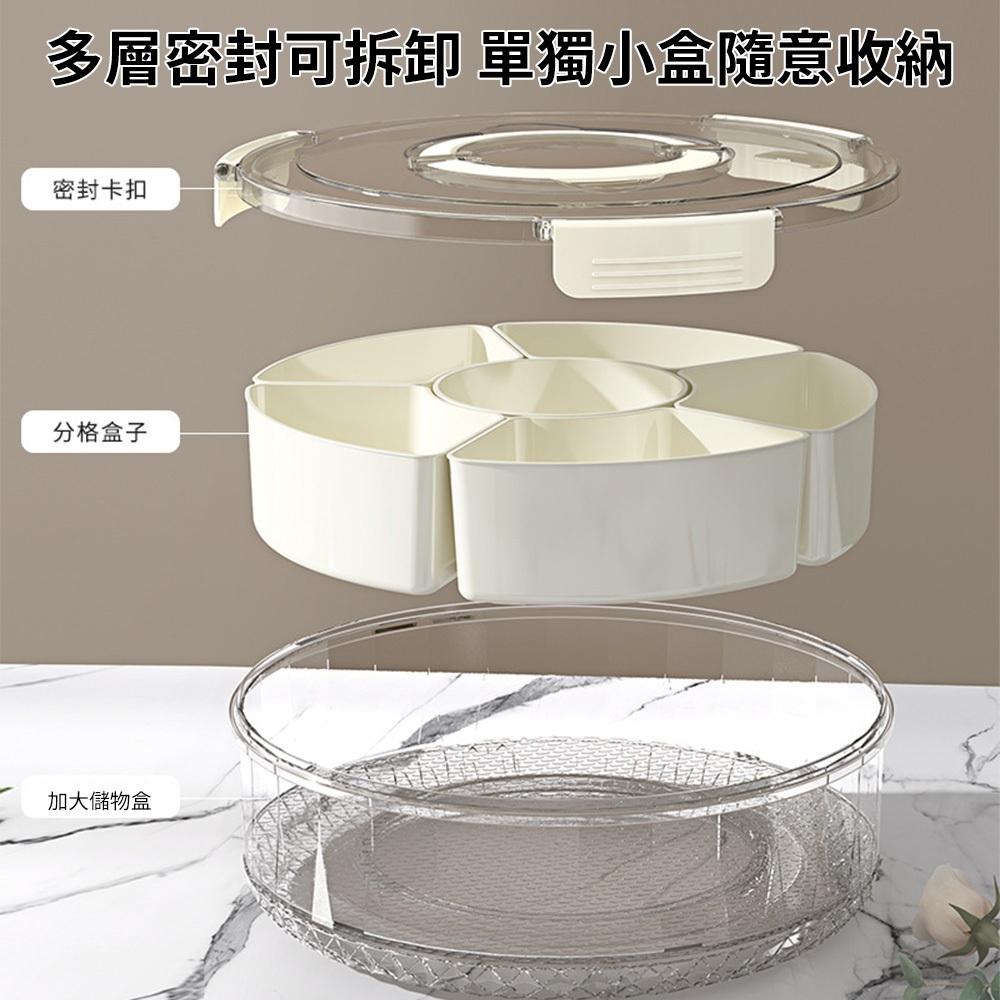 多層密封可拆卸 單獨小盒隨意收納

密封卡扣

分格盒子

加大儲物盒