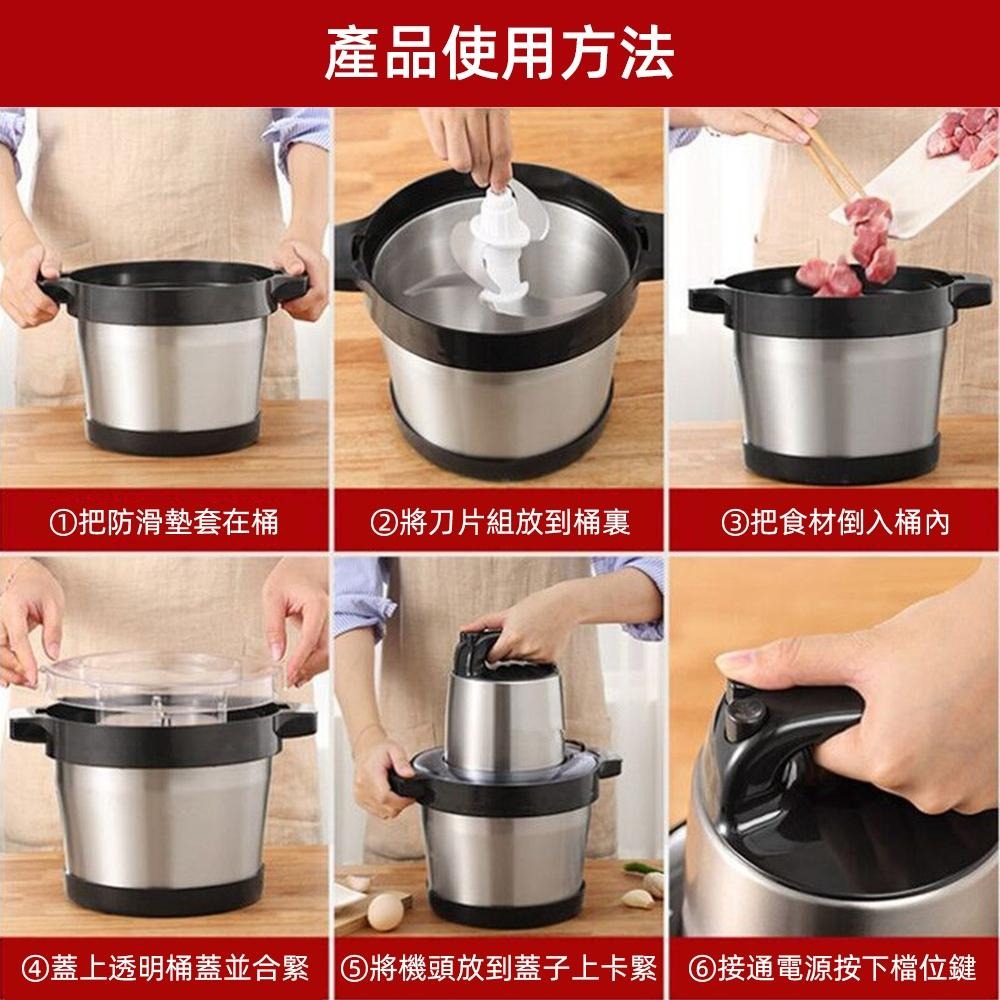 產品使用方法

①把防滑墊套在桶

②將刀片組放到桶裏

③把食材倒入桶內

④蓋上透明桶蓋並合緊

⑤將機頭放到蓋子上卡緊

⑥接通電源按下檔位鍵