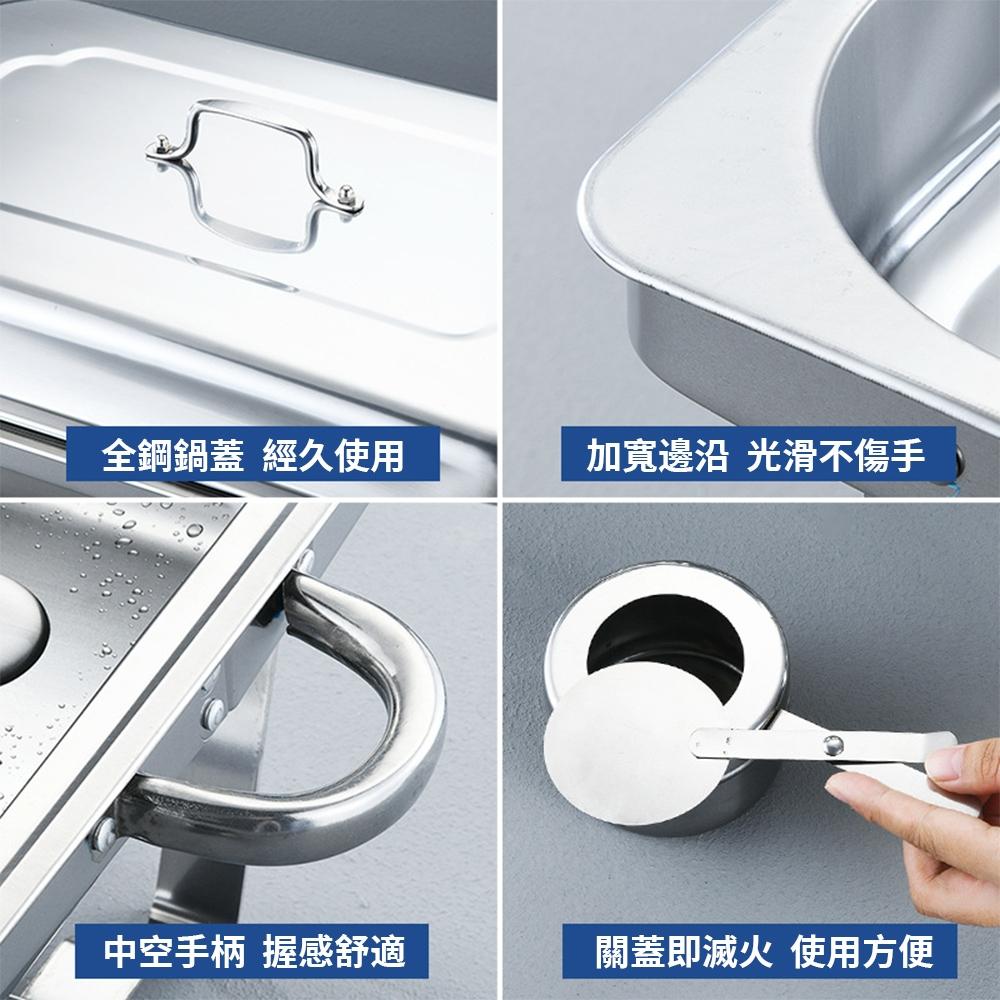 全鋼鍋蓋 經久使用

加寬邊沿 光滑不傷手

中空手柄 握感舒適

關蓋即滅火 使用方便