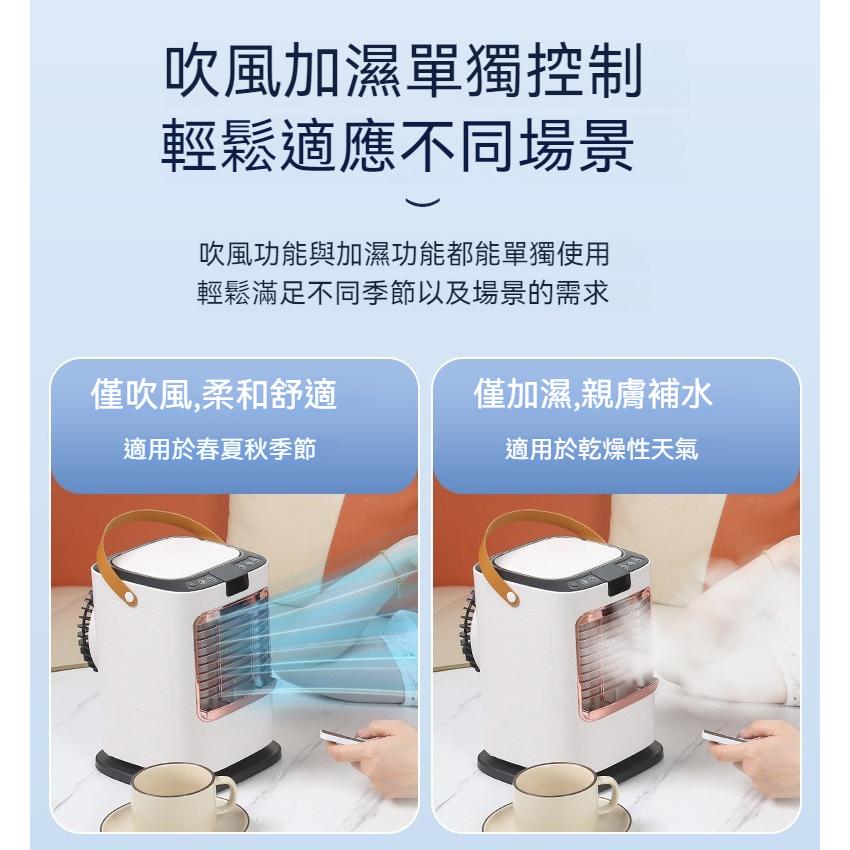 吹風加濕單獨控制
輕鬆適應不同場景

吹風功能與加濕功能都能單獨使用
輕鬆滿足不同季節以及場景的需求

僅吹風,柔和舒適

適用於春夏秋季節

僅加濕,親膚補水

適用於乾燥性天氣