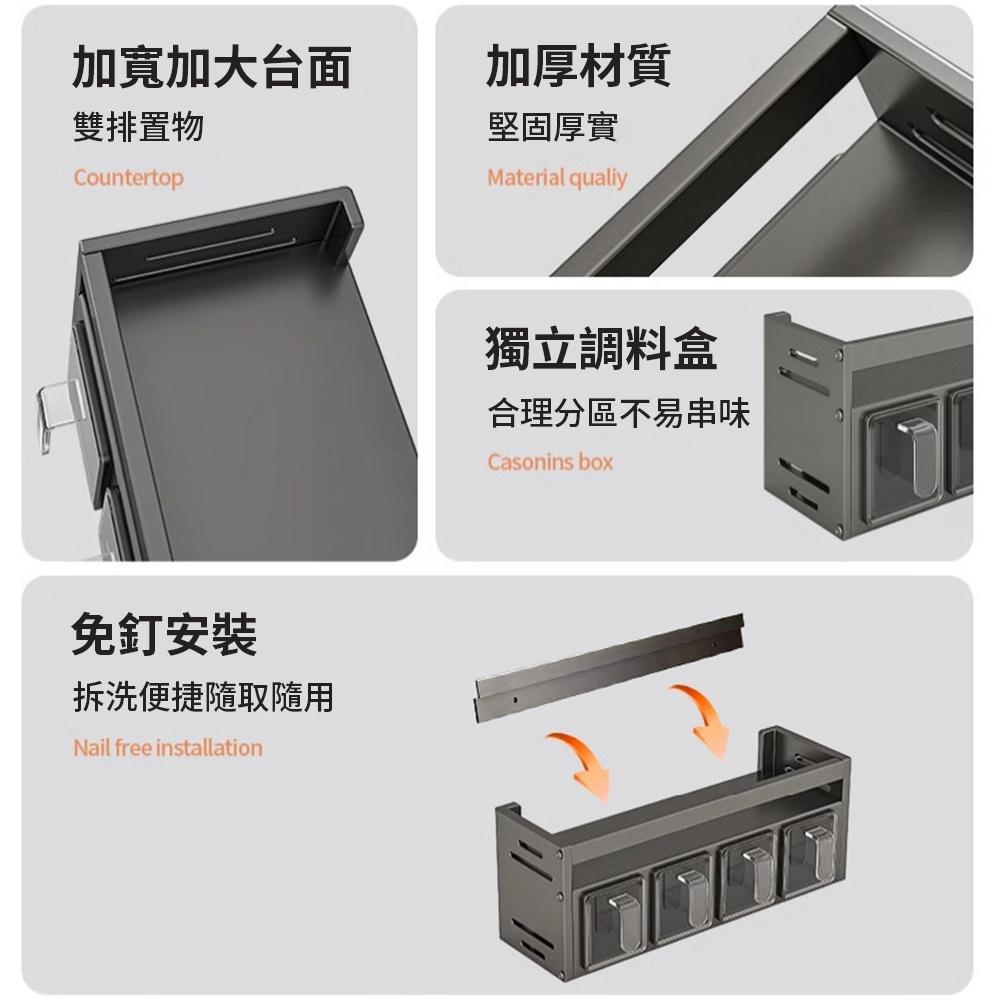 加寬加大台面
雙排置物
Countertop

加厚材質
堅固厚實
Material qualiy

獨立調料盒
合理分區不易串味
Casonins box

免釘安裝
拆洗便捷隨取隨用
Nail free installation