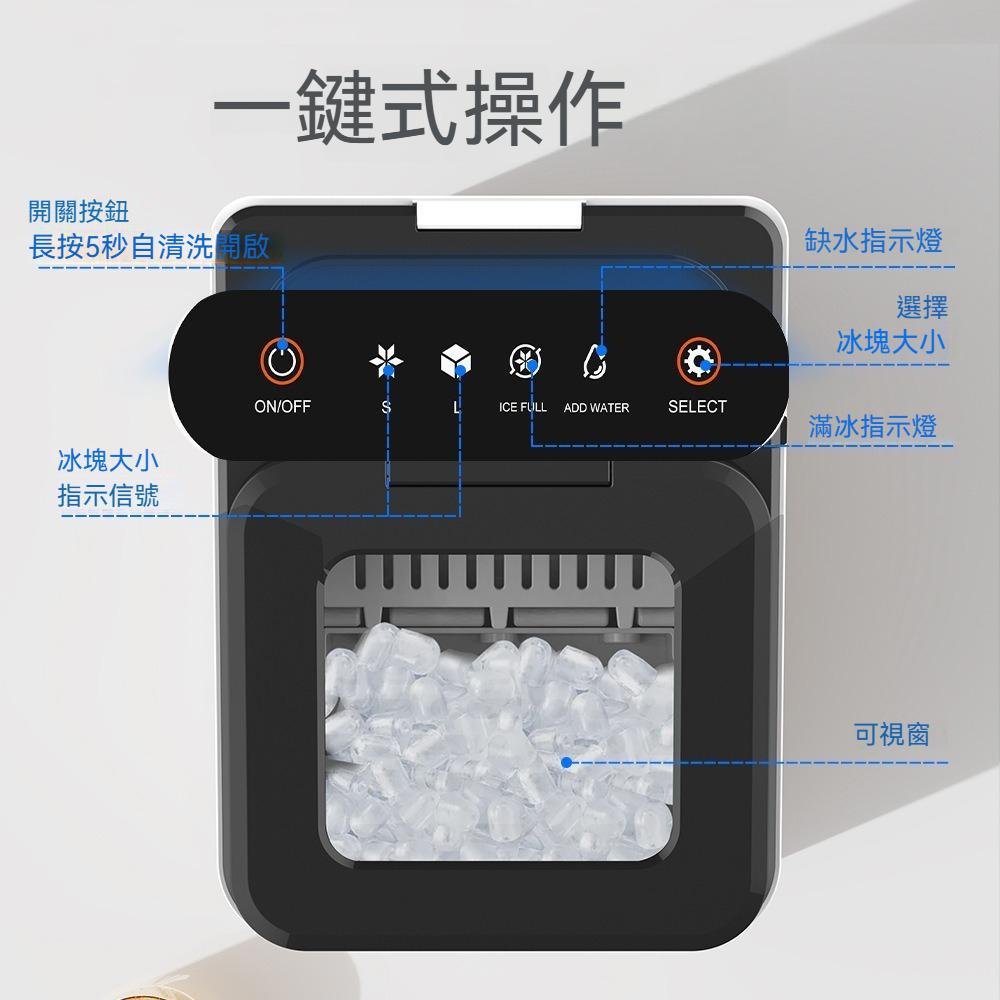 一鍵式操作

開關按鈕
長按5秒自清洗開啟

缺水指示燈

選擇
冰塊大小

ON/OFF
S
L
ICE FULL
ADD WATER
SELECT

滿冰指示燈

冰塊大小
指示信號

可視窗