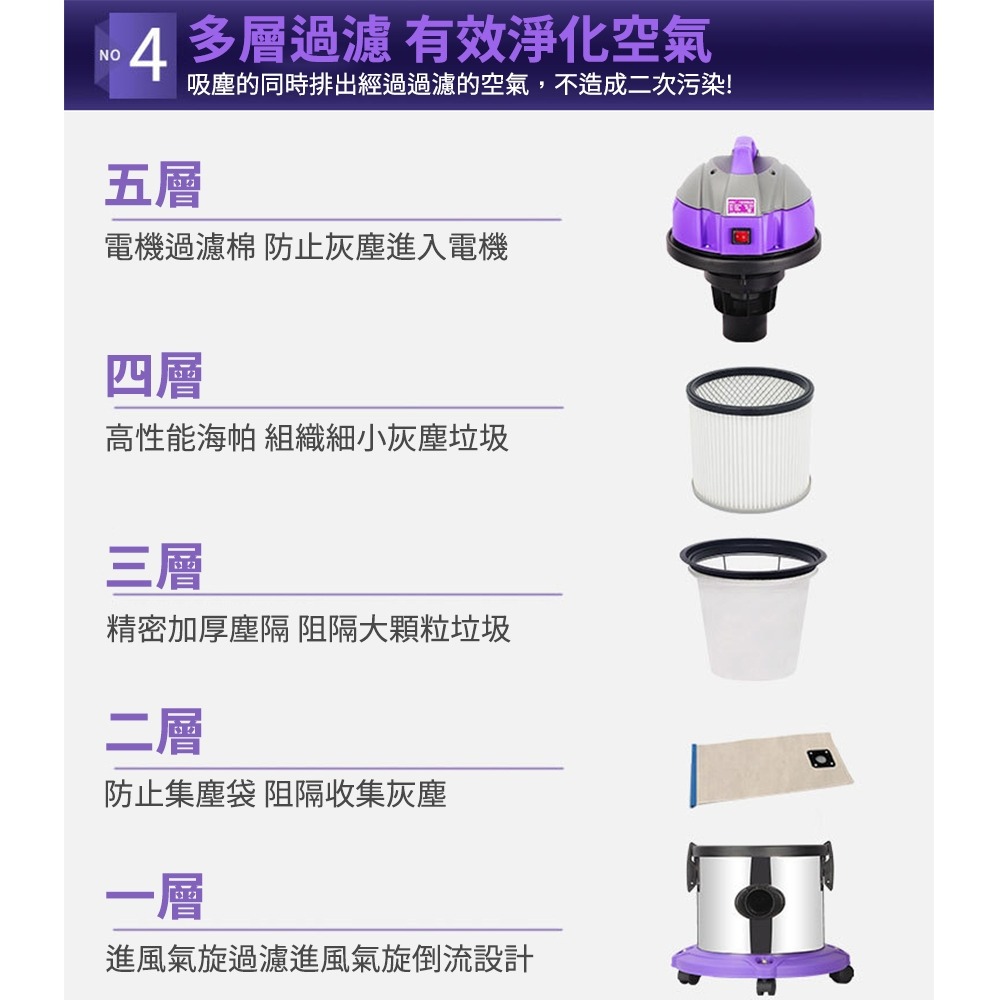 NO 4 多層過濾 有效淨化空氣
吸塵的同時排出經過過濾的空氣，不造成二次污染!

五層
電機過濾棉 防止灰塵進入電機

四層
高性能海帕 組織細小灰塵垃圾

三層
精密加厚塵隔 阻隔大顆粒垃圾

二層
防止集塵袋 阻隔收集灰塵

一層
進風氣旋過濾進風氣旋倒流設計