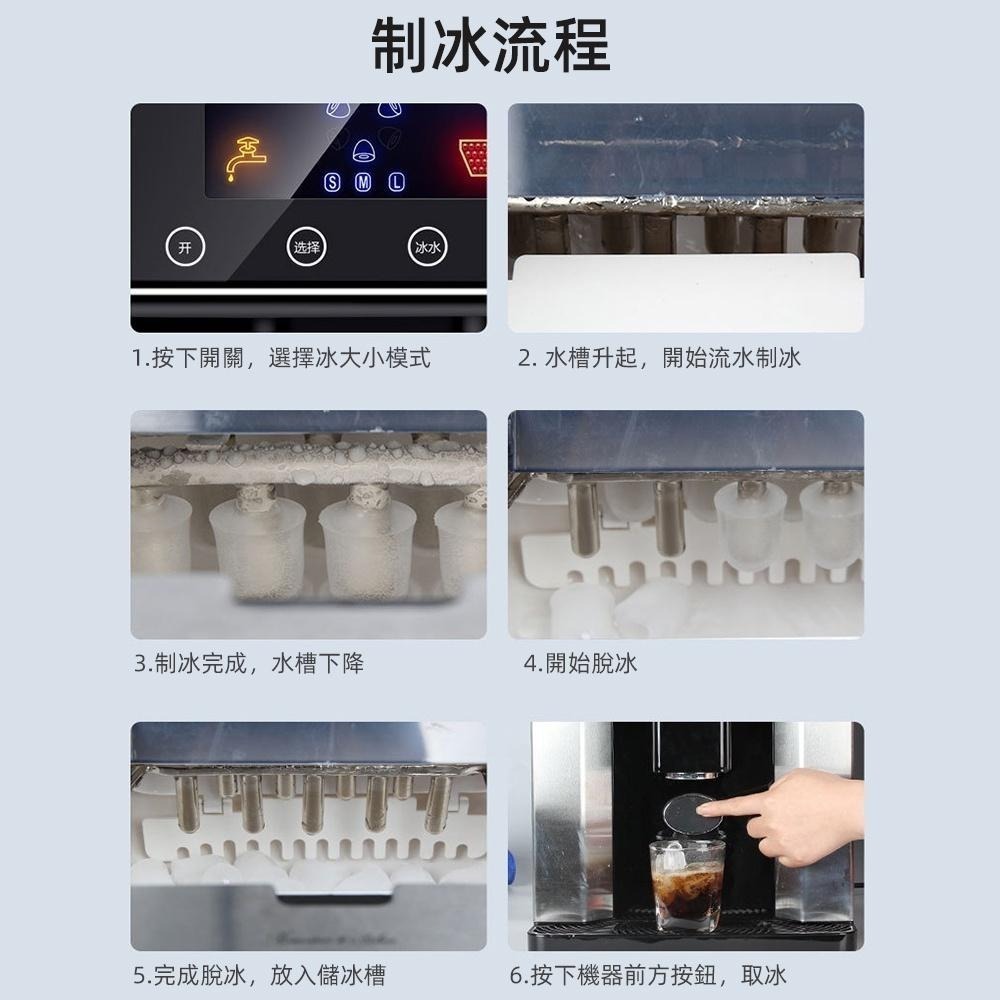 制冰流程

S M L

开 选择 冰水

1.按下開關，選擇冰大小模式

2. 水槽升起，開始流水制冰

3.制冰完成，水槽下降

4.開始脫冰

5.完成脫冰，放入儲冰槽

6.按下機器前方按鈕，取冰