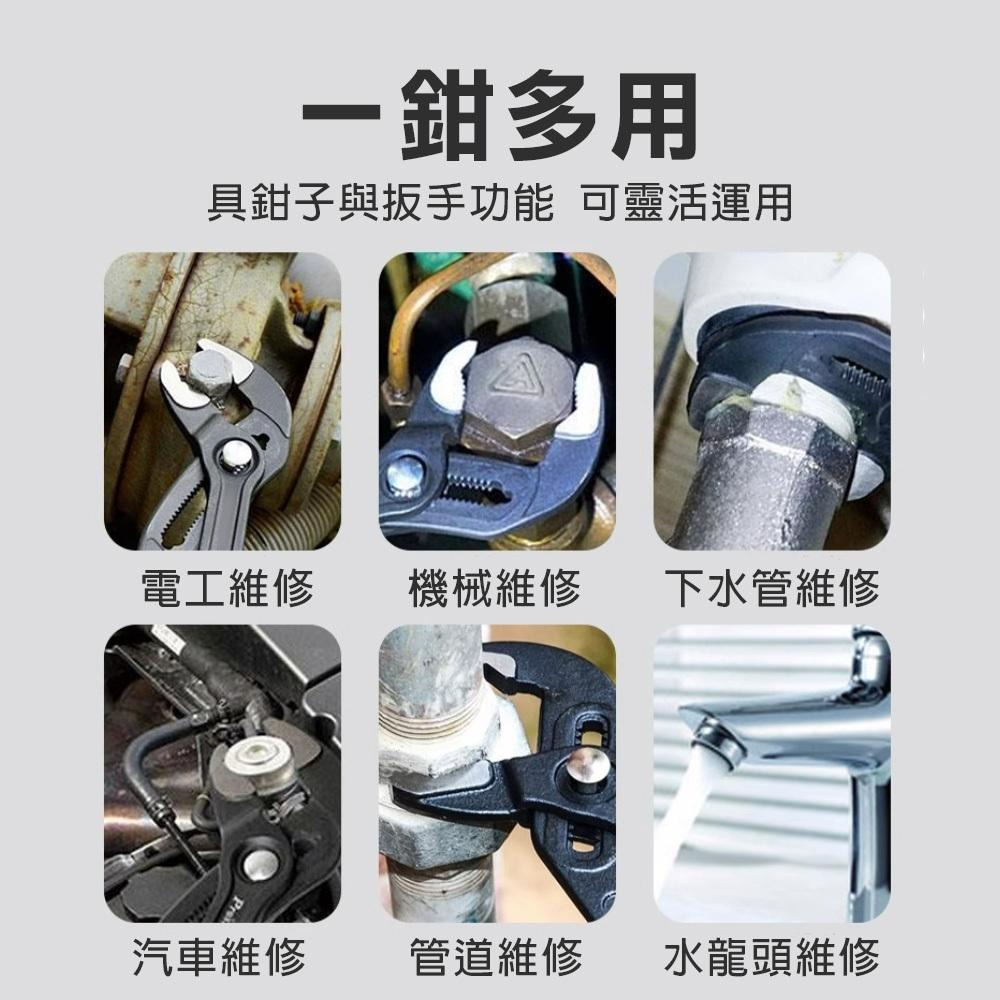 一鉗多用

具鉗子與扳手功能 可靈活運用

電工維修

機械維修

下水管維修

汽車維修

管道維修

水龍頭維修