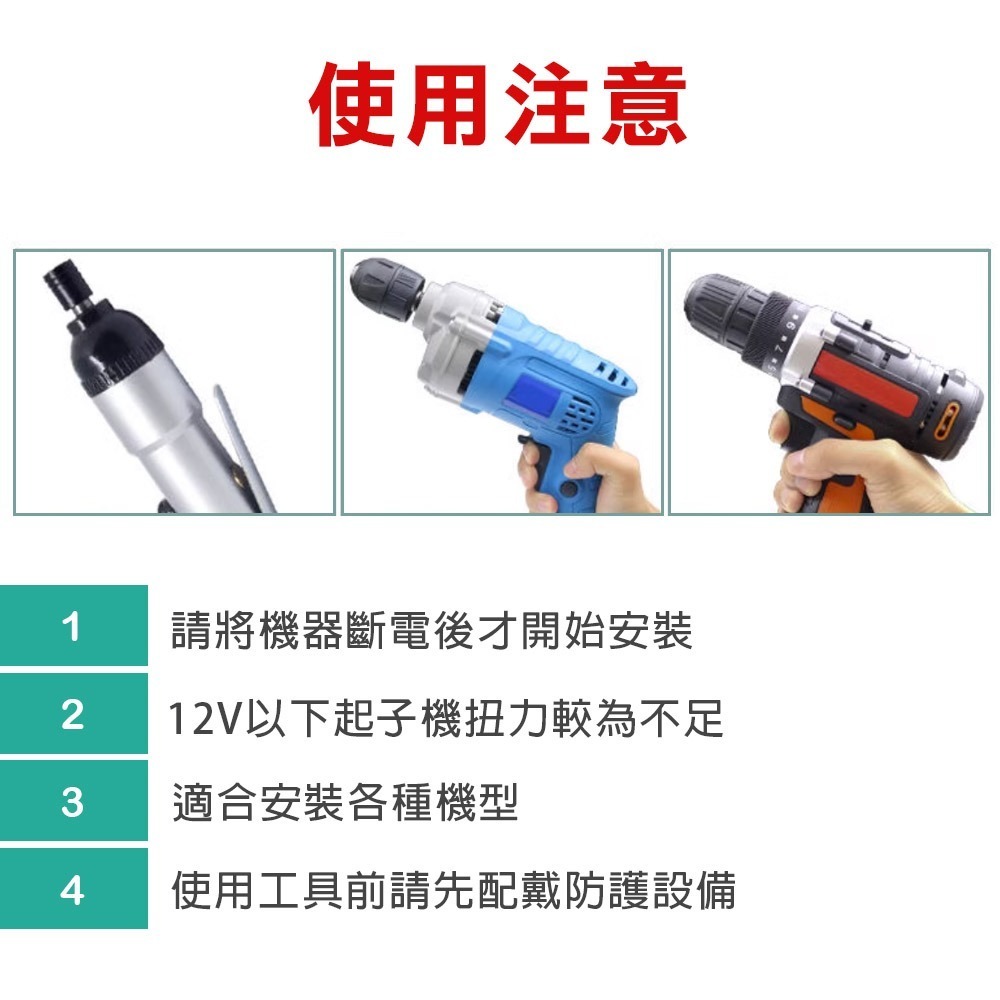 使用注意

1 請將機器斷電後才開始安裝

2 12V以下起子機扭力較為不足

3 適合安裝各種機型

4 使用工具前請先配戴防護設備