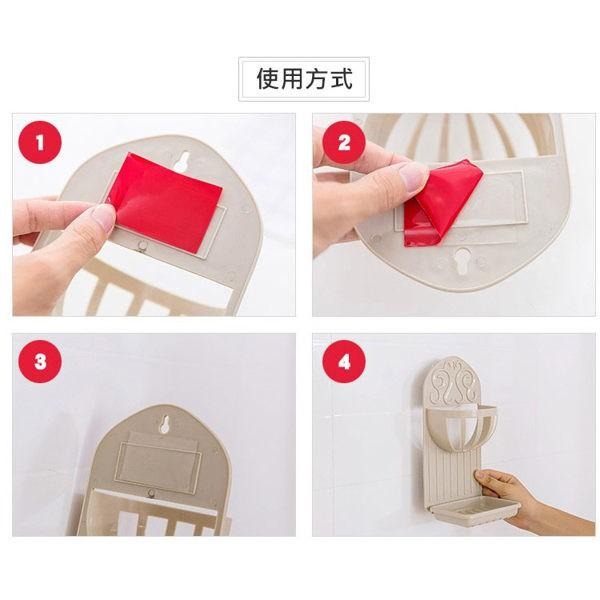 使用方式

1

2

3

4