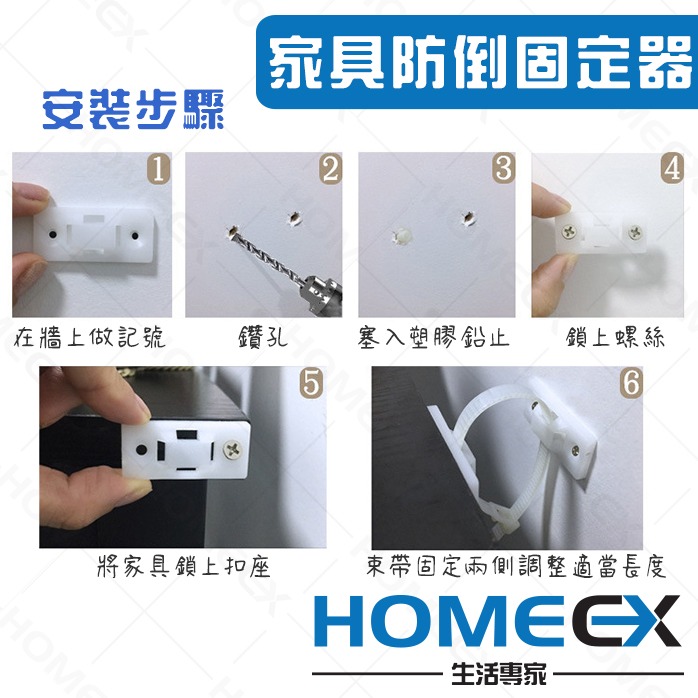 家具防倒固定器

安裝步驟

1
在牆上做記號

2
鑽孔

3
塞入塑膠鉛止

4
鎖上螺絲

5
將家具鎖上扣座

6
束帶固定兩側調整適當長度

HOMEEX
生活專家