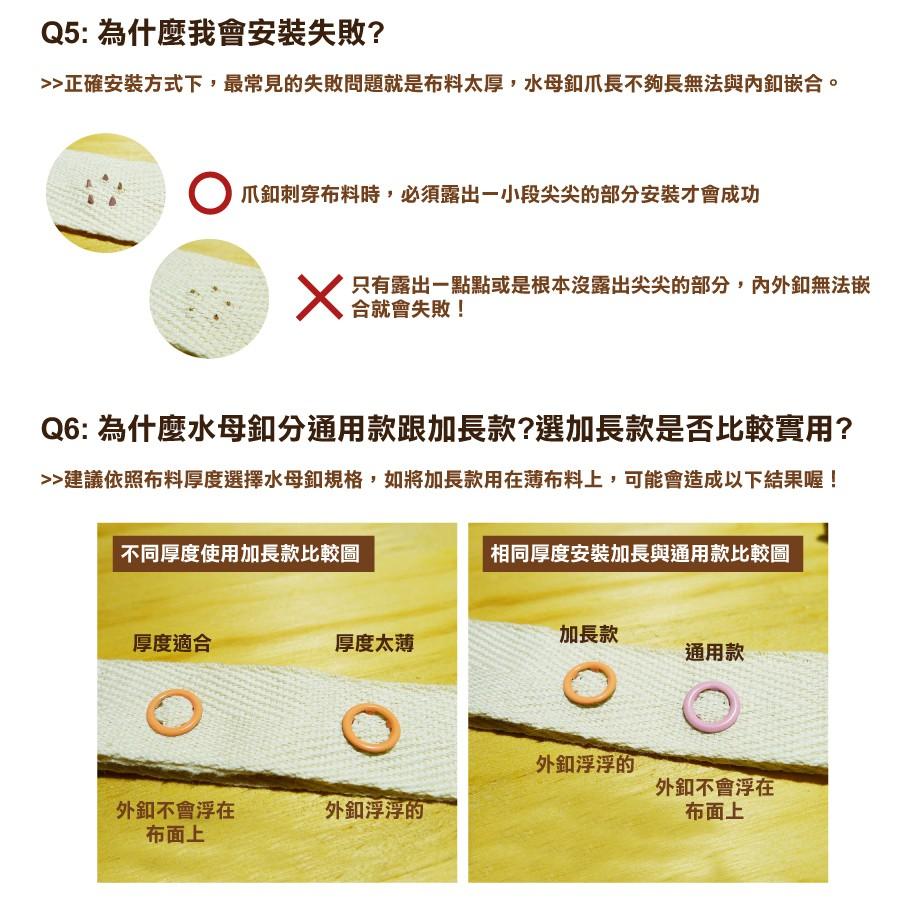 Q5: 為什麼我會安裝失敗?

>>正確安裝方式下，最常見的失敗問題就是布料太厚，水母釦爪長不夠長無法與內釦嵌合。

爪釦刺穿布料時，必須露出一小段尖尖的部分安裝才會成功

只有露出一點點或是根本沒露出尖尖的部分，內外釦無法嵌合就會失敗！

Q6: 為什麼水母釦分通用款跟加長款?選加長款是否比較實用?

>>建議依照布料厚度選擇水母釦規格，如將加長款用在薄布料上，可能會造成以下結果喔！

不同厚度使用加長款比較圖

厚度適合

厚度太薄

外釦不會浮在布面上

外釦浮浮的

相同厚度安裝加長與通用款比較圖

加長款

通用款

外釦浮浮的

外釦不會浮在布面上